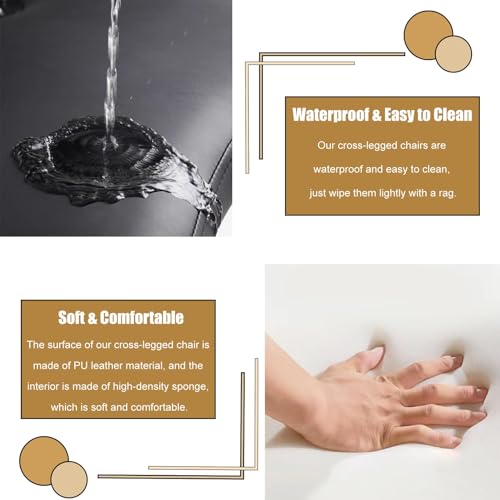 Waterproof & Easy to Clean

Our cross-legged chairs are waterproof and easy to clean, just wipe them lightly with a rag.

Soft & Comfortable

The surface of our cross-legged chair is made of PU leather material, and the interior is made of high-density sponge, which is soft and comfortable.