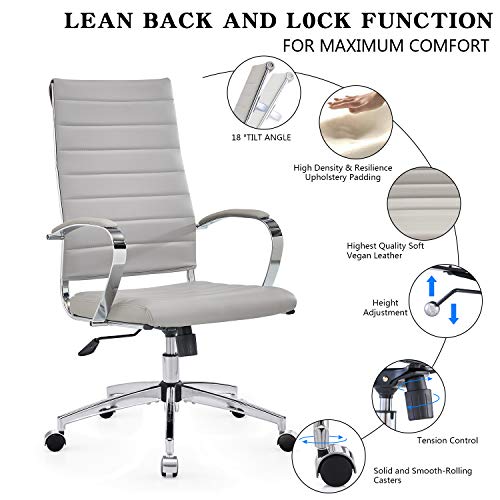 LEAN BACK AND L0CK FUNCTION
FOR MAXIMUM COMFORT

18 °TILT ANGLE

High Density & Resilience Upholstery Padding

Highest Quality Soft Vegan Leather

Height Adjustment

Tension Control

Solid and Smooth-Rolling Casters