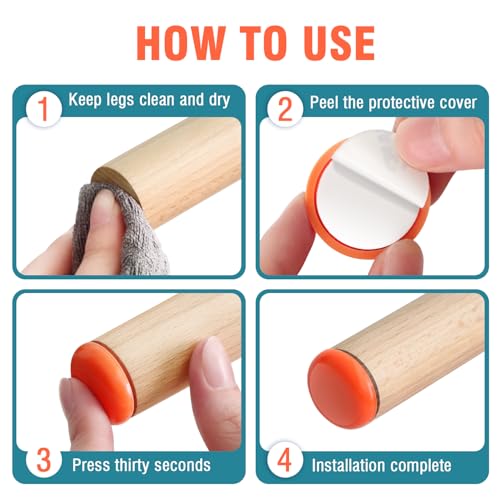 HOW TO USE

1 Keep legs clean and dry

2 Peel the protective cover

3 Press thirty seconds

4 Installation complete