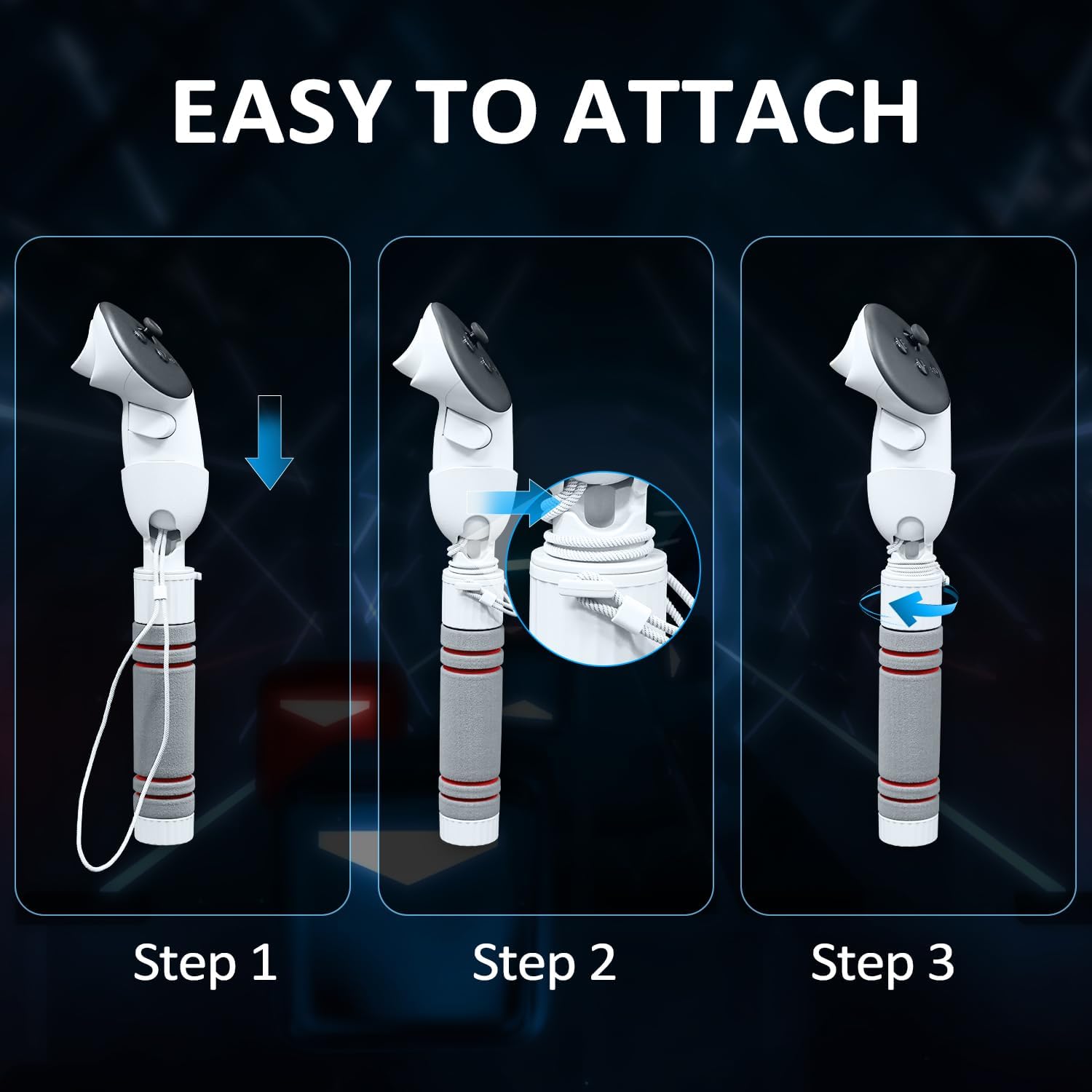 EASY TO ATTACH

Step 1

Step 2

Step 3