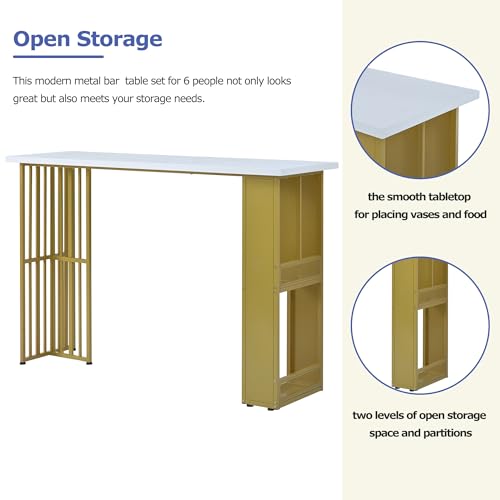 Open Storage

This modern metal bar  table set for 6 people not only looks great but also meets your storage needs.

the smooth tabletop for placing vases and food

two levels of open storage space and partitions