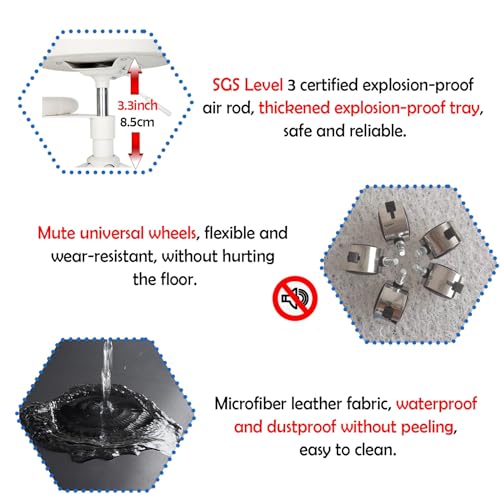 3.3inch
8.5cm

SGS Level 3 certified explosion-proof air rod, thickened explosion-proof tray, safe and reliable.

Mute universal wheels, flexible and wear-resistant, without hurting the floor.

Microfiber leather fabric, waterproof and dustproof without peeling, easy to clean.