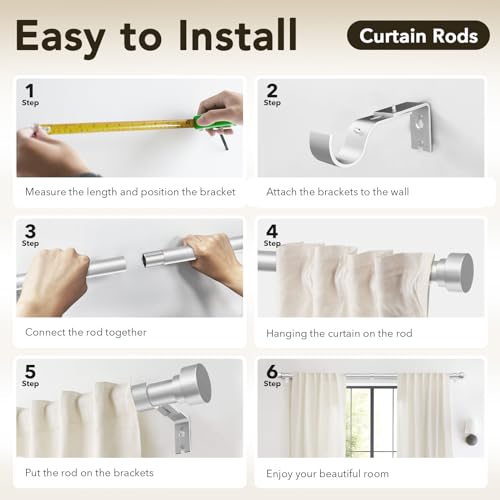 Easy to Install

Curtain Rods

1
Step

Measure the length and position the bracket

2
Step

Attach the brackets to the wall

3
Step

Connect the rod together

4
Step

Hanging the curtain on the rod

5
Step

Put the rod on the brackets

6
Step

Enjoy your beautiful room