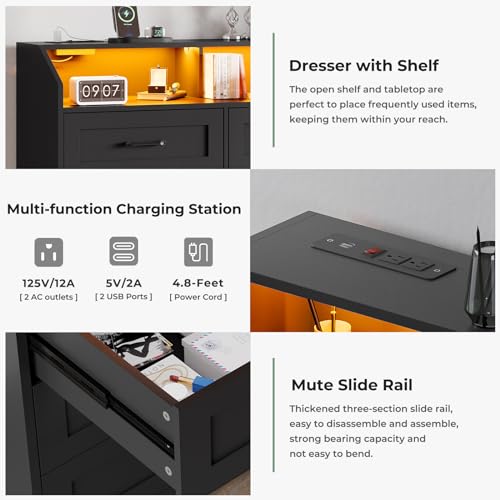 09 07

Dresser with Shelf

The open shelf and tabletop are perfect to place frequently used items, keeping them within your reach.

Multi-function Charging Station

125V/12A
[ 2 AC outlets ]

5V/2A
[ 2 USB Ports ]

4.8-Feet
[ Power Cord ]

Mute Slide Rail

Thickened three-section slide rail, easy to disassemble and assemble, strong bearing capacity and not easy to bend.