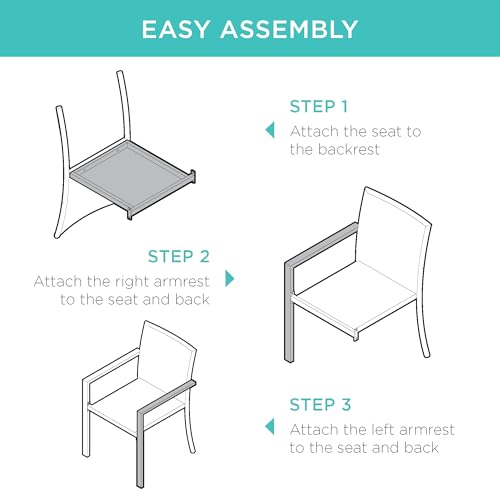 EASY ASSEMBLY

STEP 1
Attach the seat to the backrest

STEP 2
Attach the right armrest to the seat and back

STEP 3
Attach the left armrest to the seat and back