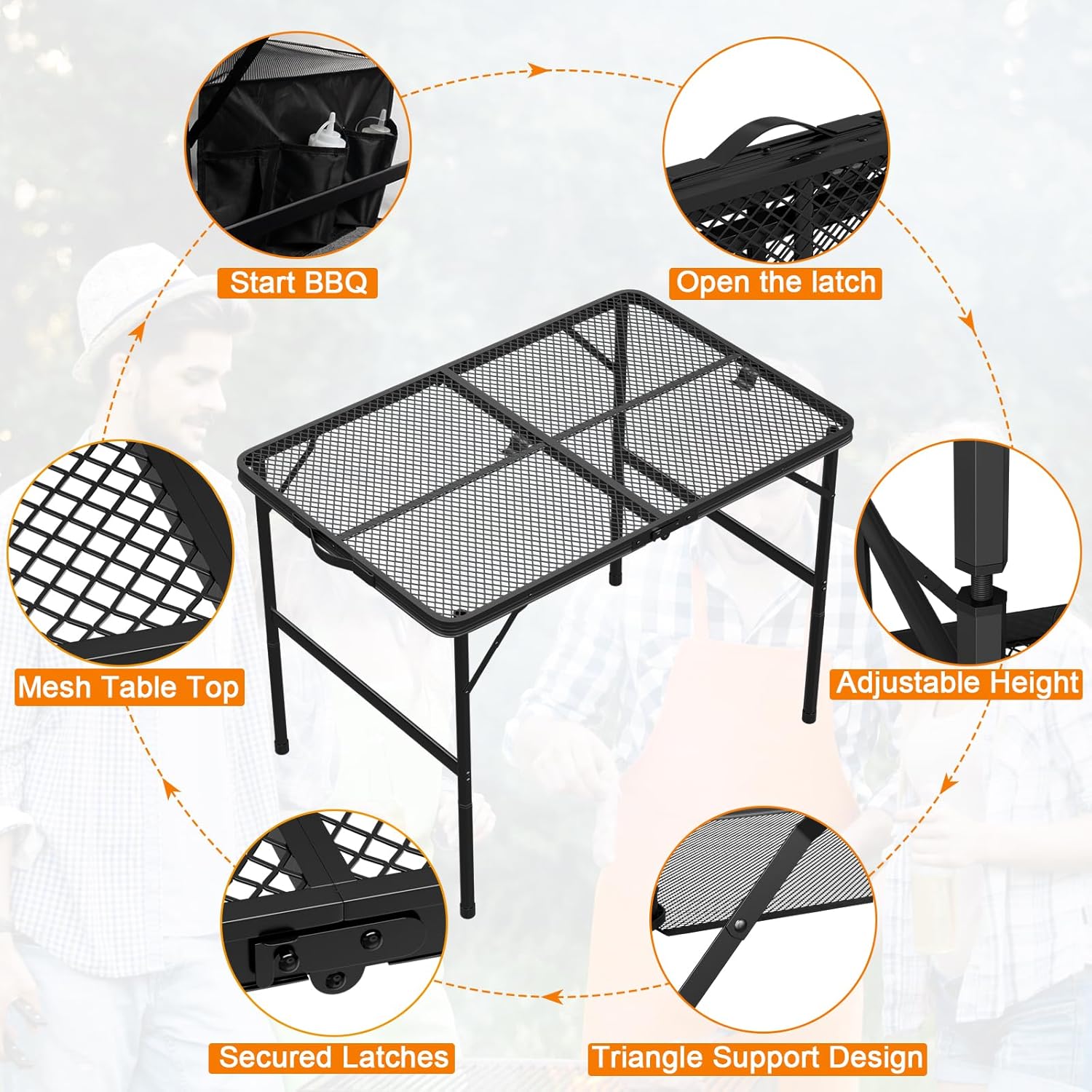 Start BBQ

Open the latch

Mesh Table Top

Adjustable Height

Secured Latches

Triangle Support Design