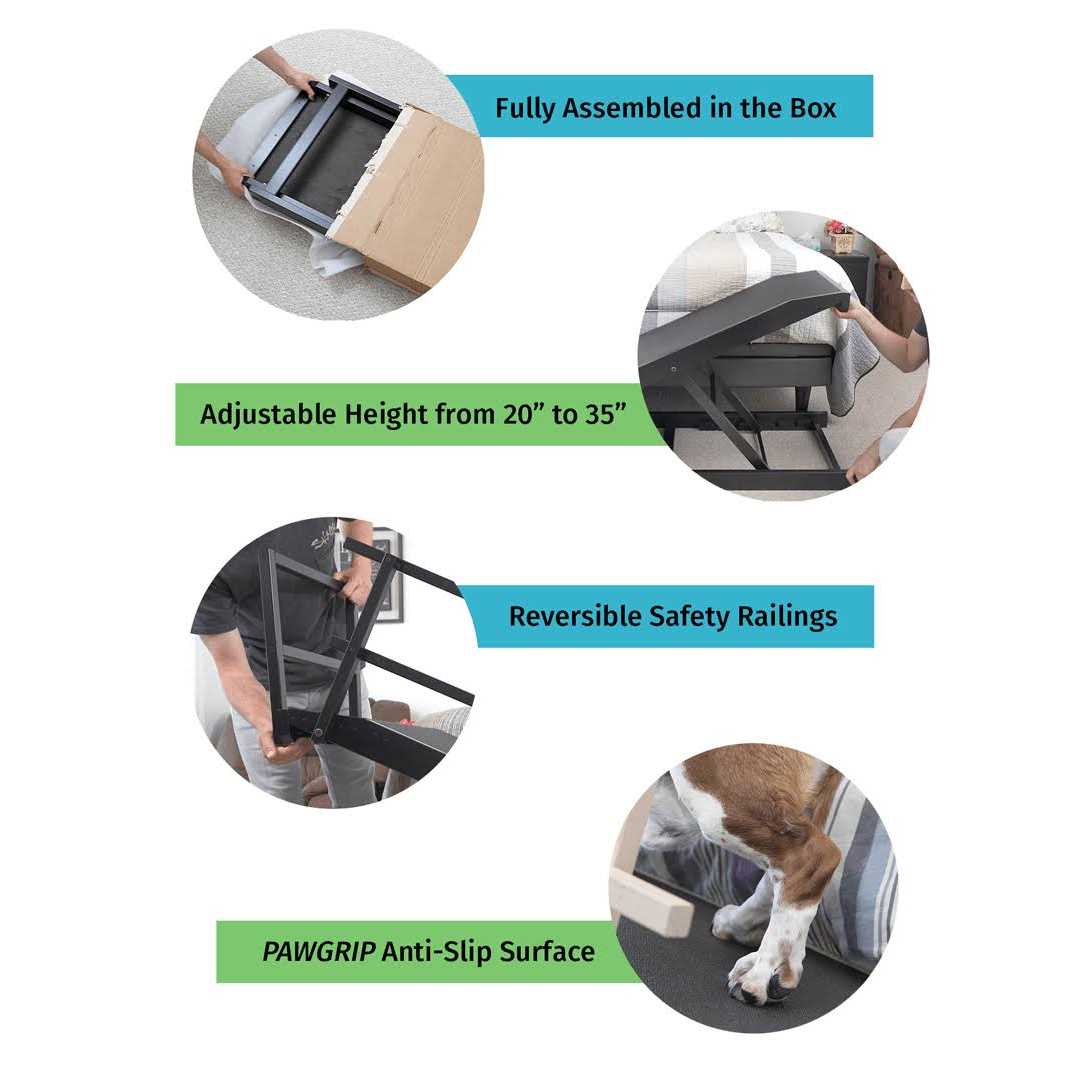 Fully Assembled in the Box

Adjustable Height from 20” to 35”

Reversible Safety Railings

PAWGRIP Anti-Slip Surface