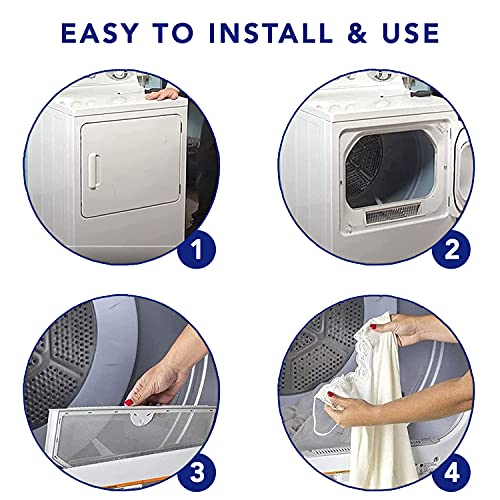 EASY TO INSTALL & USE

1

2

3

4