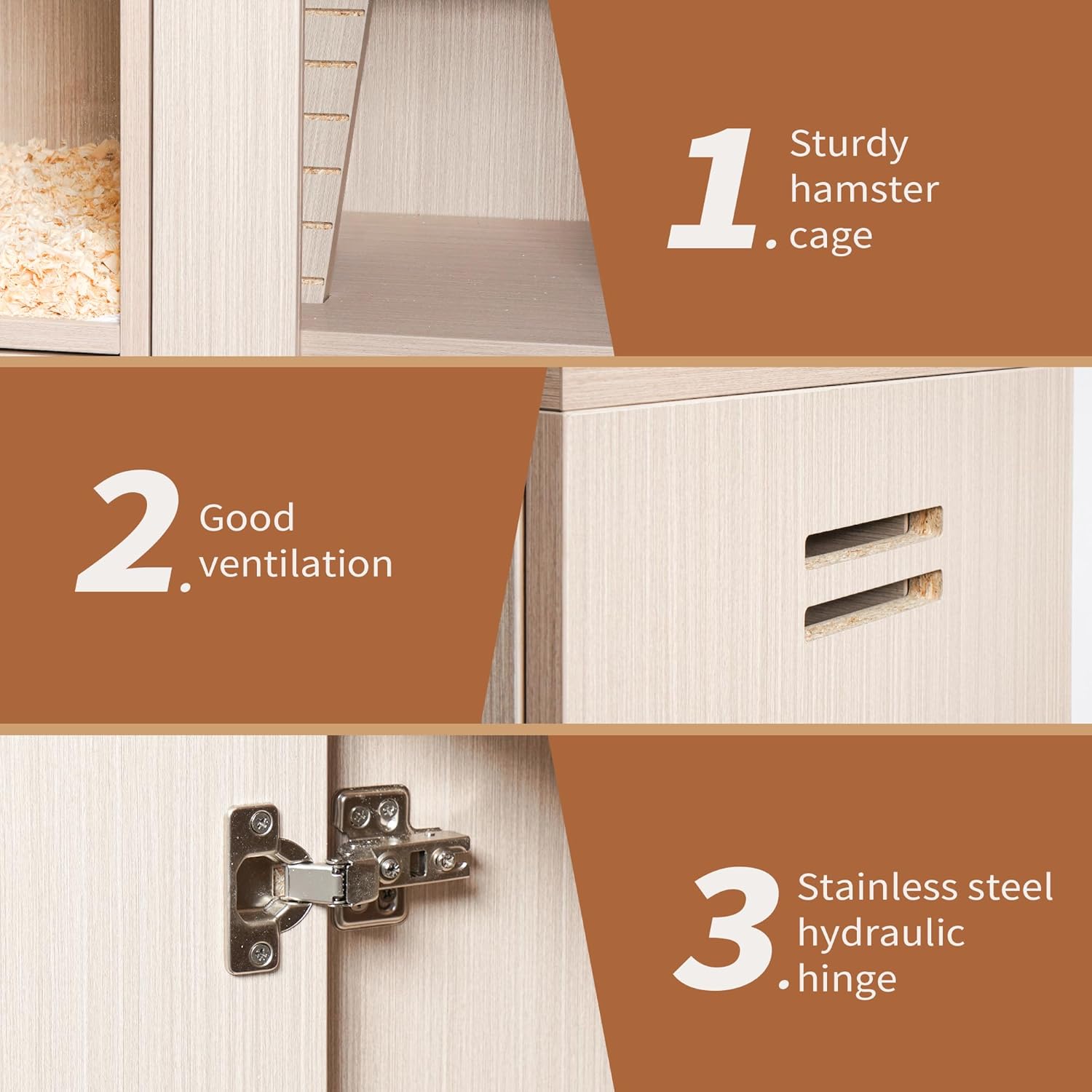 1. Sturdy hamster cage

2. Good ventilation

3. Stainless steel hydraulic hinge