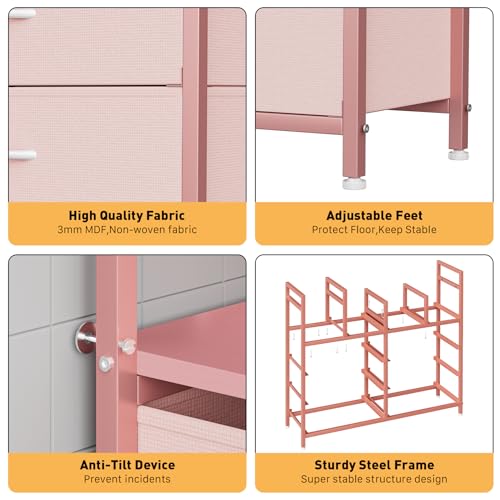 High Quality Fabric
3mm MDF,Non-woven fabric

Adjustable Feet
Protect Floor,Keep Stable

Anti-Tilt Device
Prevent incidents

Sturdy Steel Frame
Super stable structure design