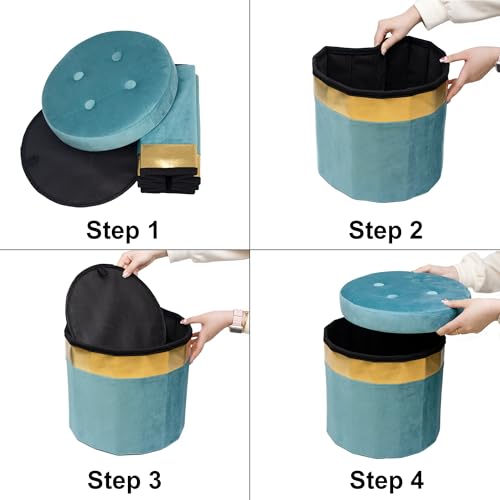 Step 1

Step 2

Step 3

Step 4