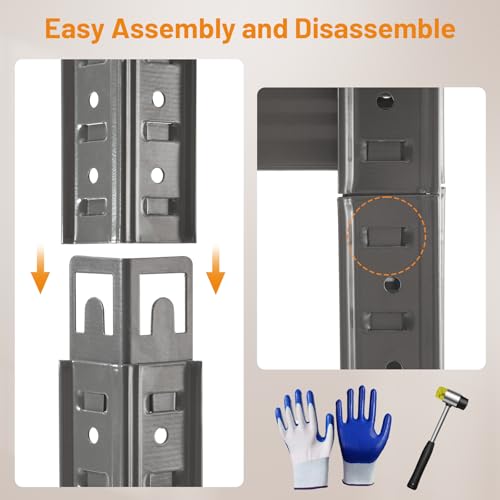 Easy Assembly and Disassemble