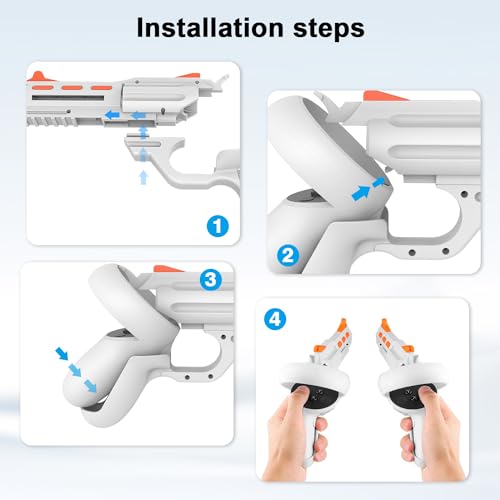 Installation steps

1

2

3

4