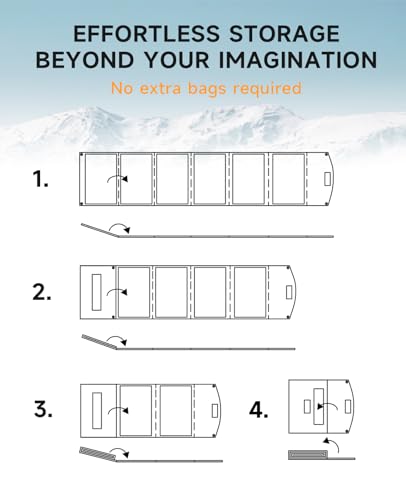 EFFORTLESS STORAGE
BEYOND YOUR IMAGINATION

No extra bags required

1.

2.

3.

4.