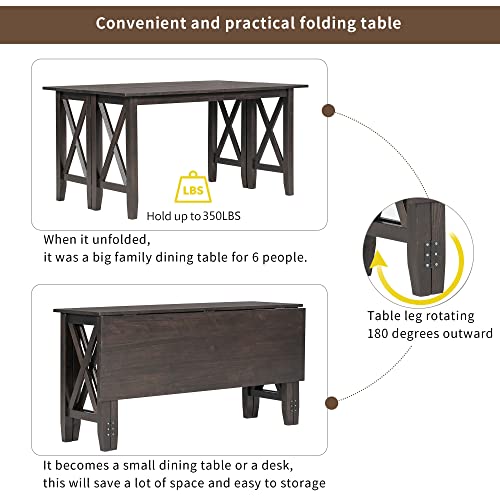 Convenient and practical folding table

LBS

Hold up to 350LBS

When it unfolded,
it was a big family dining table for 6 people.

Table leg rotating
180 degrees outward

It becomes a small dining table or a desk,
this will save a lot of space and easy to storage