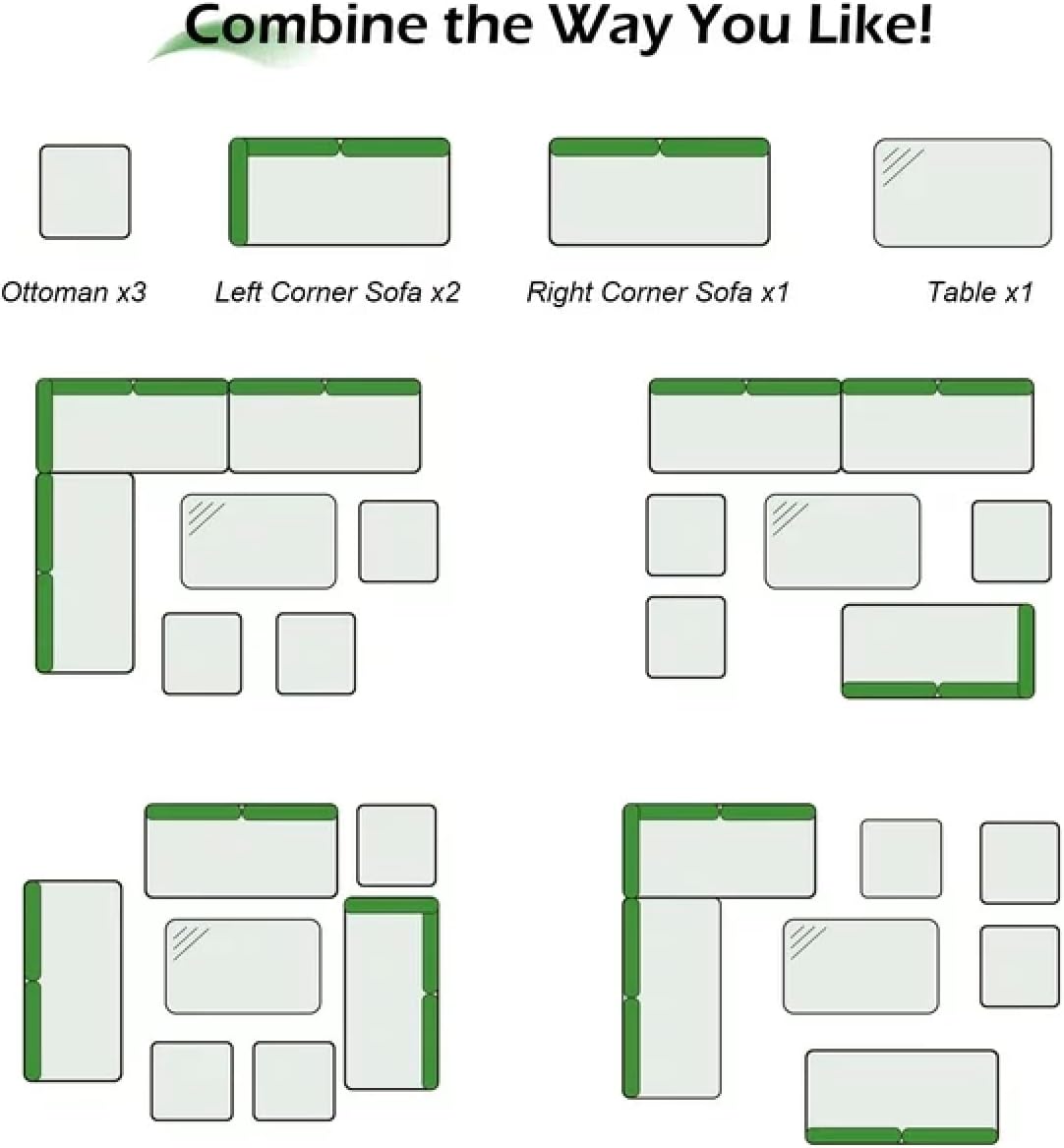 Combine the Way You Like!

Ottoman x3

Left Corner Sofa x2

Right Corner Sofa x1

Table x1