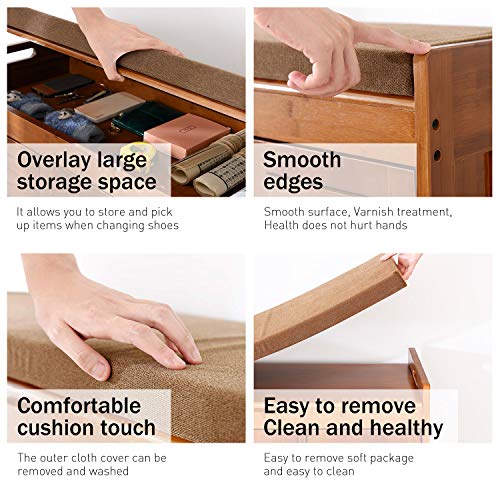 Overlay large storage space

It allows you to store and pick up items when changing shoes

Smooth edges

Smooth surface, Varnish treatment, Health does not hurt hands

Comfortable cushion touch

The outer cloth cover can be removed and washed

Easy to remove Clean and healthy

Easy to remove soft package and easy to clean