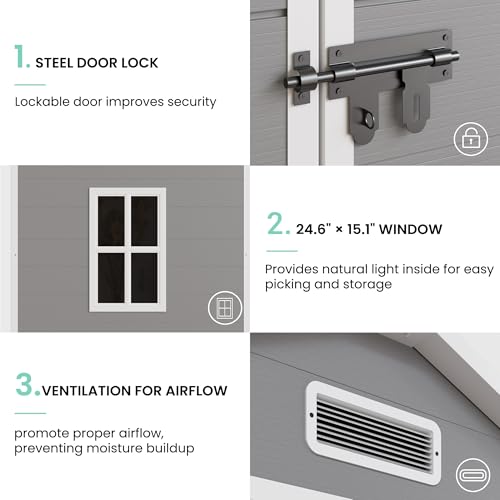 1. STEEL DOOR LOCK

Lockable door improves security

2. 24.6" × 15.1" WINDOW

Provides natural light inside for easy picking and storage

3. VENTILATION FOR AIRFLOW

promote proper airflow, preventing moisture buildup