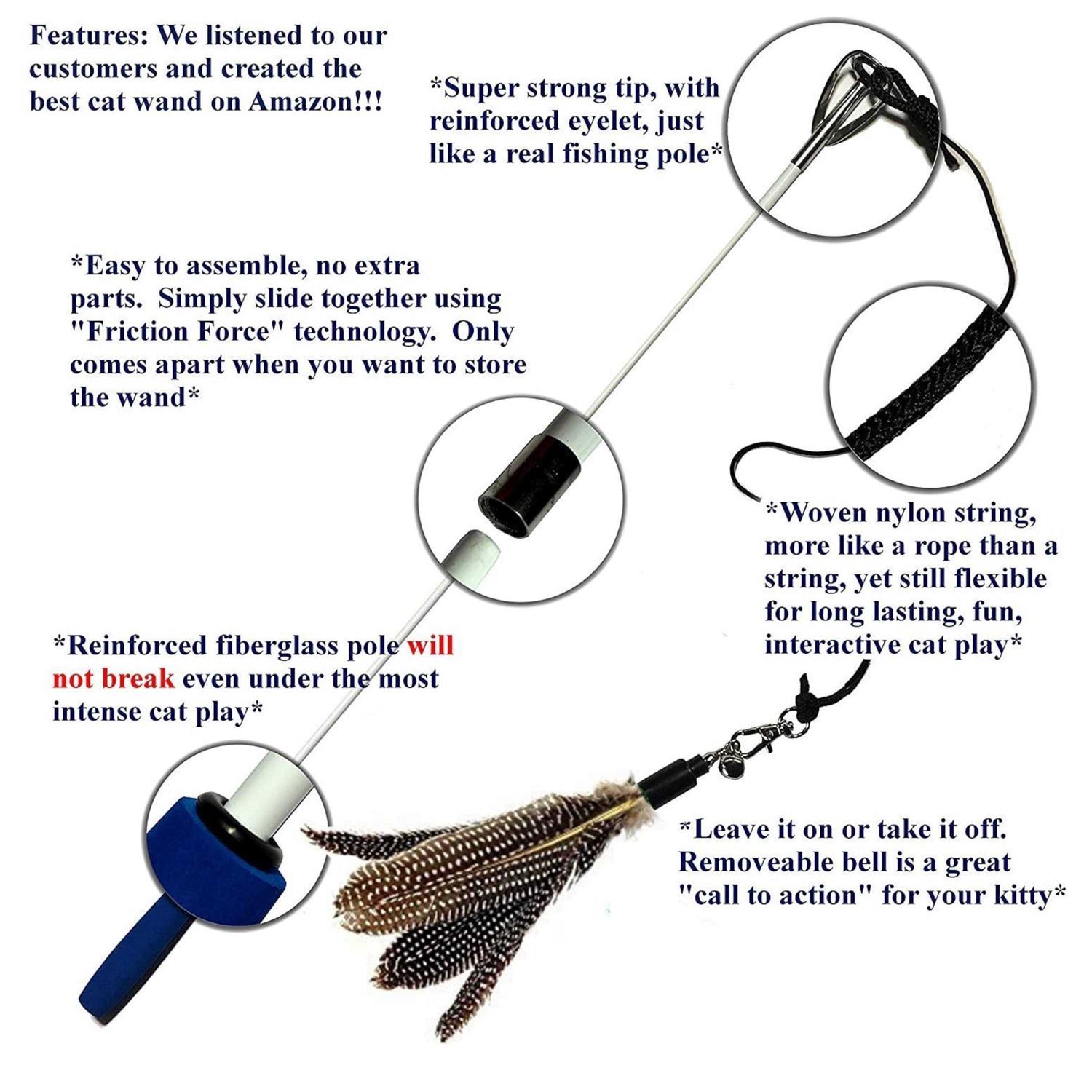 Features: We listened to our customers and created the best cat wand on Amazon!!!

*Super strong tip, with reinforced eyelet, just like a real fishing pole*

*Easy to assemble, no extra parts. Simply slide together using "Friction Force" technology. Only comes apart when you want to store the wand*

*Woven nylon string, more like a rope than a string, yet still flexible for long lasting, fun, interactive cat play*

*Reinforced fiberglass pole will not break even under the most intense cat play*

*Leave it on or take it off. Removeable bell is a great "call to action" for your kitty*