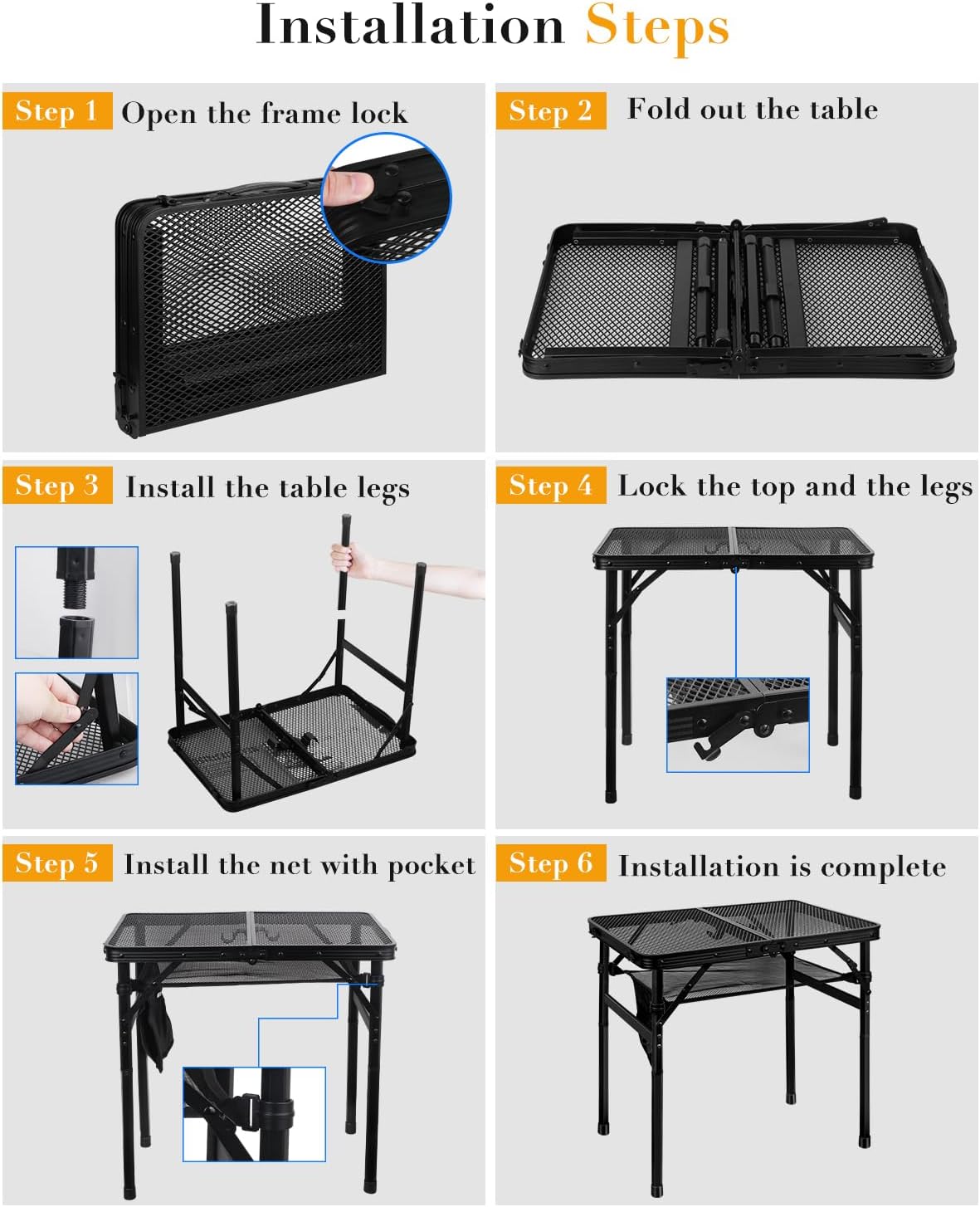 Installation Steps

Step 1 Open the frame lock

Step 2 Fold out the table

Step 3 Install the table legs

Step 4 Lock the top and the legs

Step 5 Install the net with pocket

Step 6 Installation is complete