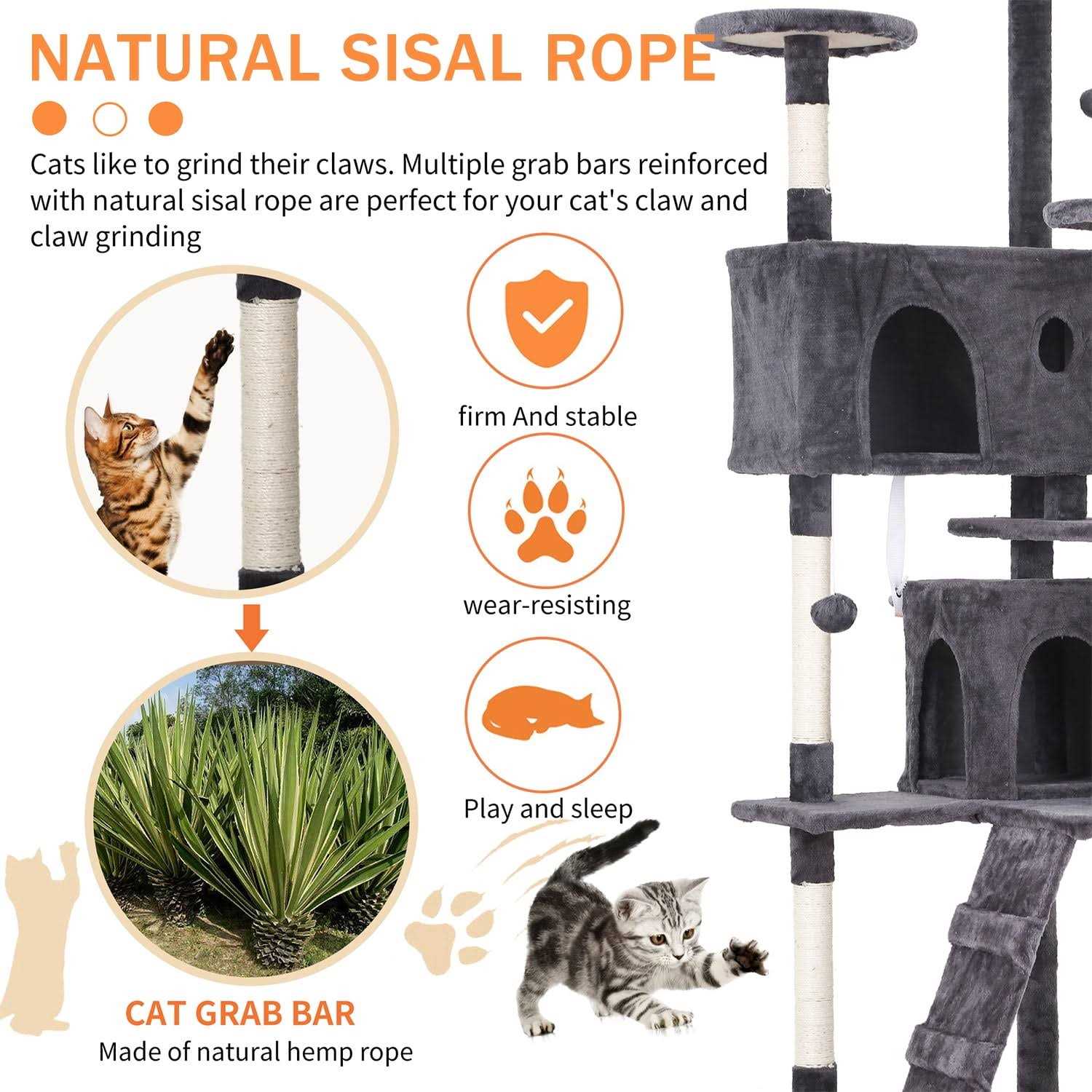 NATURAL SISAL ROPE

Cats like to grind their claws. Multiple grab bars reinforced with natural sisal rope are perfect for your cat's claw and claw grinding

firm And stable

wear-resisting

Play and sleep

CAT GRAB BAR
Made of natural hemp rope