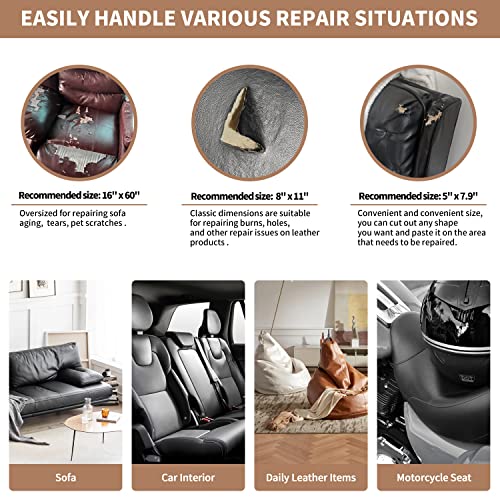 EASILY HANDLE VARIOUS REPAIR SITUATIONS

Recommended size: 16'' x 60''

Oversized for repairing sofa aging, tears, pet scratches .

Recommended size: 8'' x 11''

Classic dimensions are suitable for repairing burns, holes, and other repair issues on leather products .

Recommended size: 5'' x 7.9''

Convenient and convenient size, you can cut out any shape you want and paste it on the area that needs to be repaired.

Sofa

Car Interior

Daily Leather Items

Motorcycle Seat