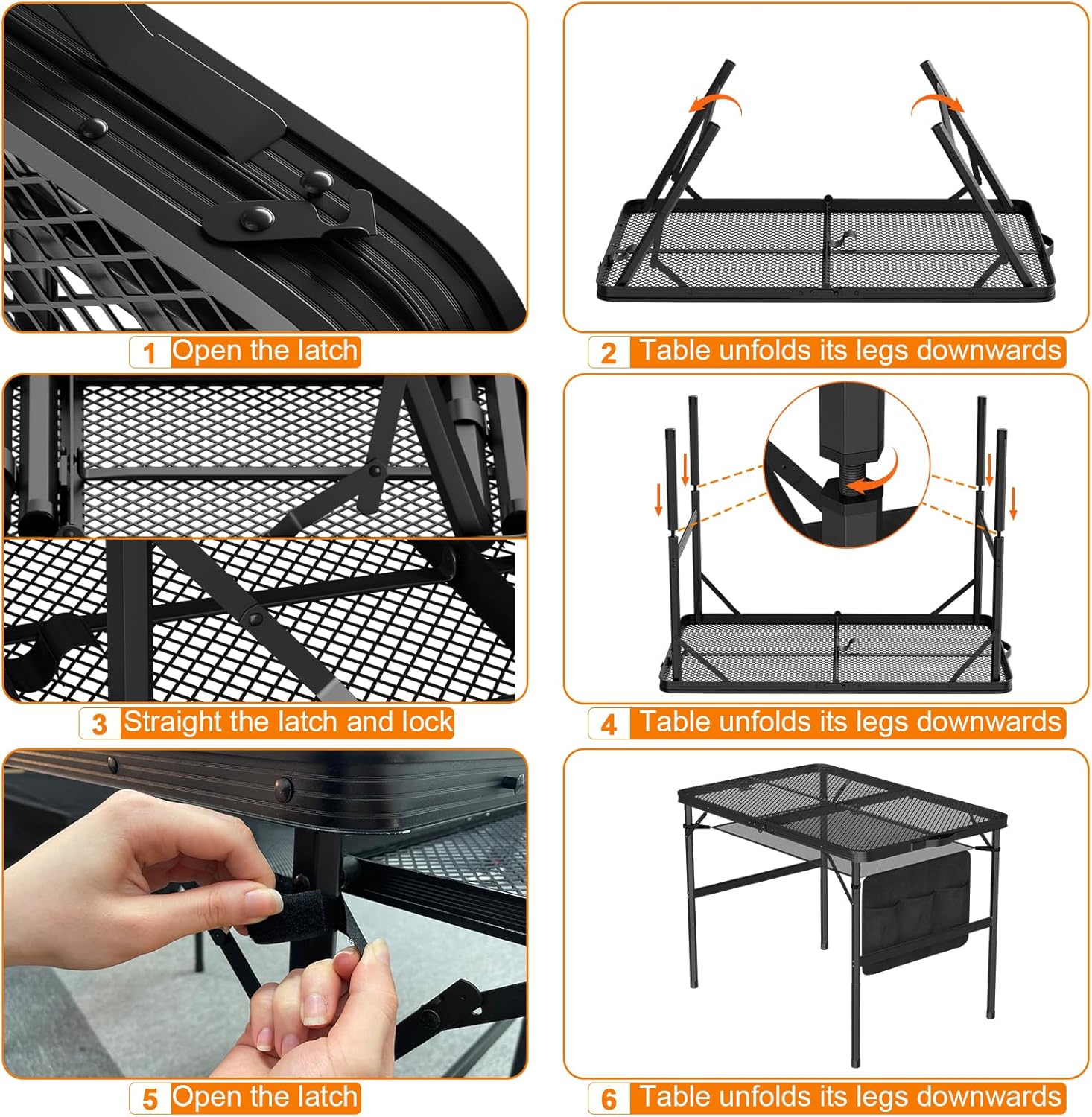 1 Open the latch

2 Table unfolds its legs downwards

3 Straight the latch and lock

4 Table unfolds its legs downwards

5 Open the latch

6 Table unfolds its legs downwards