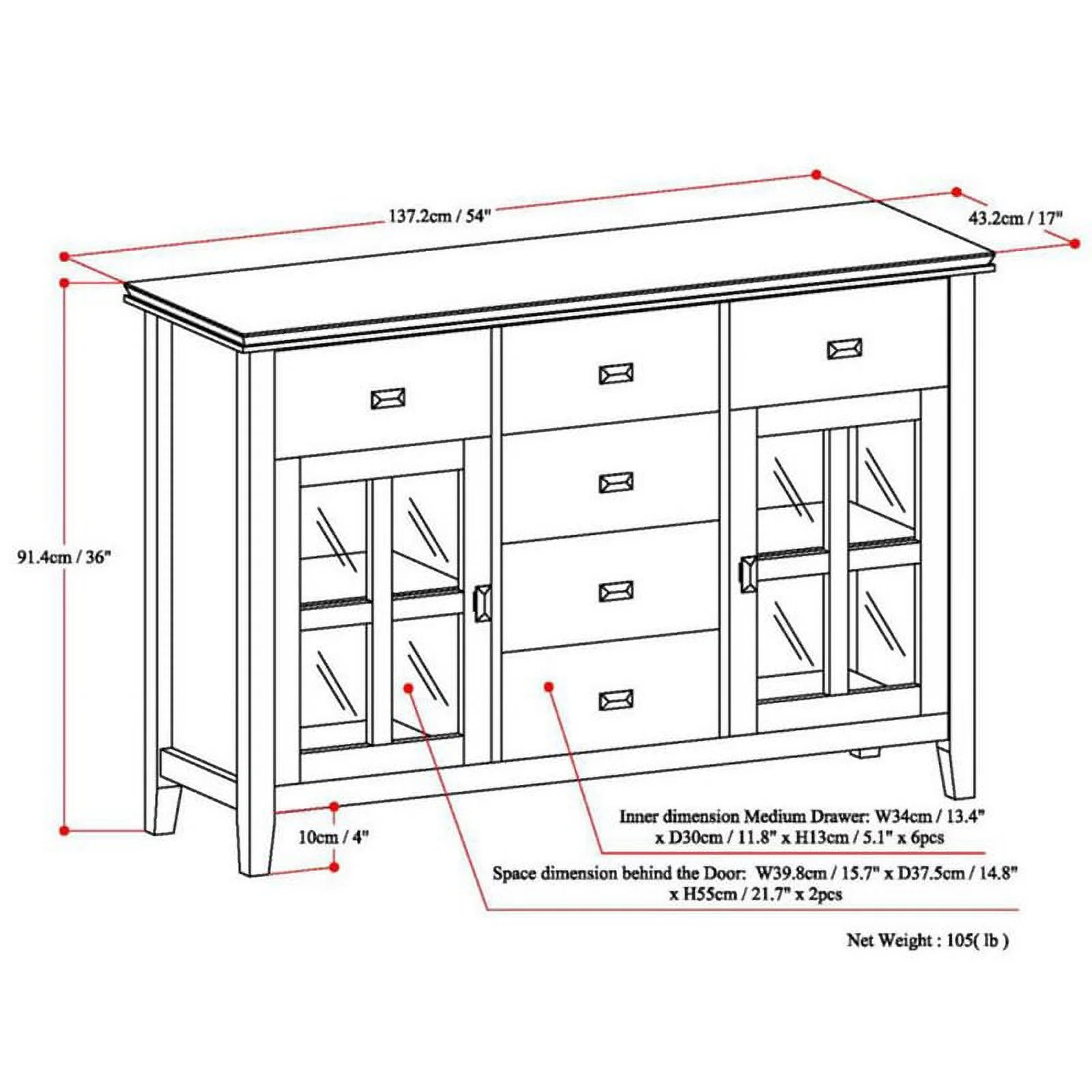 137.2cm / 54"

43.2cm / 17"

91.4cm / 36"

10cm / 4"

Inner dimension Medium Drawer: W34cm / 13.4" x D30cm / 11.8" x H13cm / 5.1" x 6pcs

Space dimension behind the Door: W39.8cm / 15.7" x D37.5cm / 14.8" x H55cm / 21.7" x 2pcs

Net Weight : 105( lb )