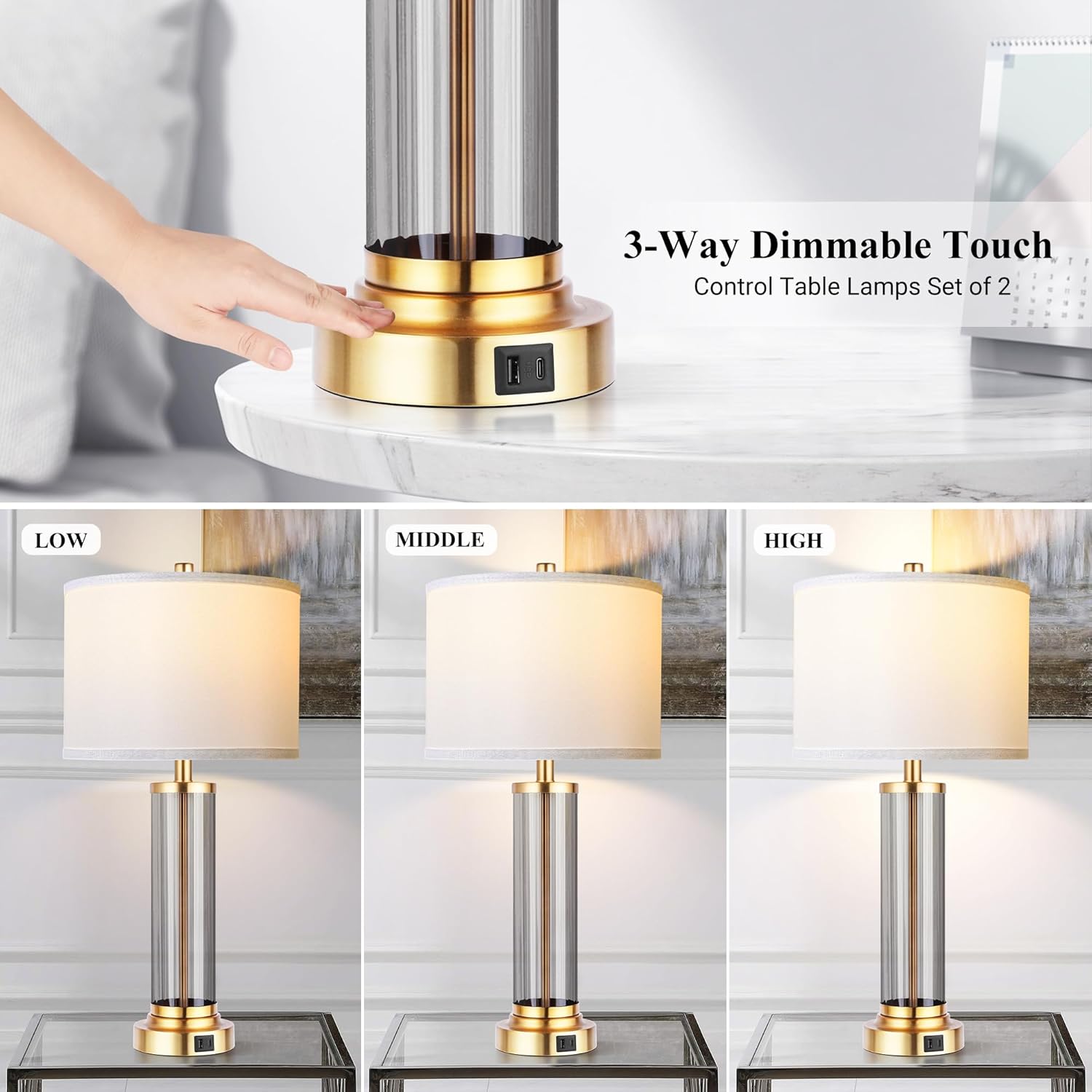 3-Way Dimmable Touch
Control Table Lamps Set of 2

LOW

MIDDLE

HIGH