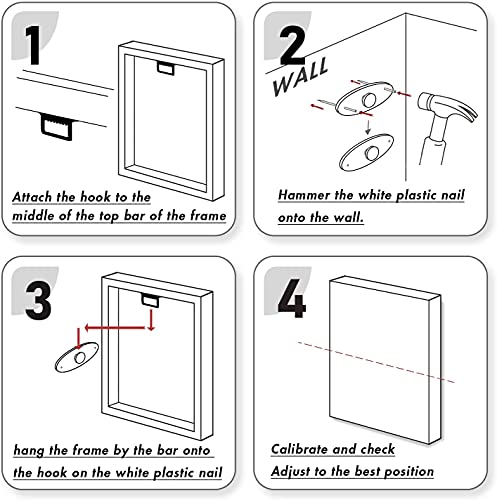 1

Attach the hook to the middle of the top bar of the frame

2

WALL

Hammer the white plastic nail onto the wall.

3

hang the frame by the bar onto the hook on the white plastic nail

4

Calibrate and check
Adjust to the best position