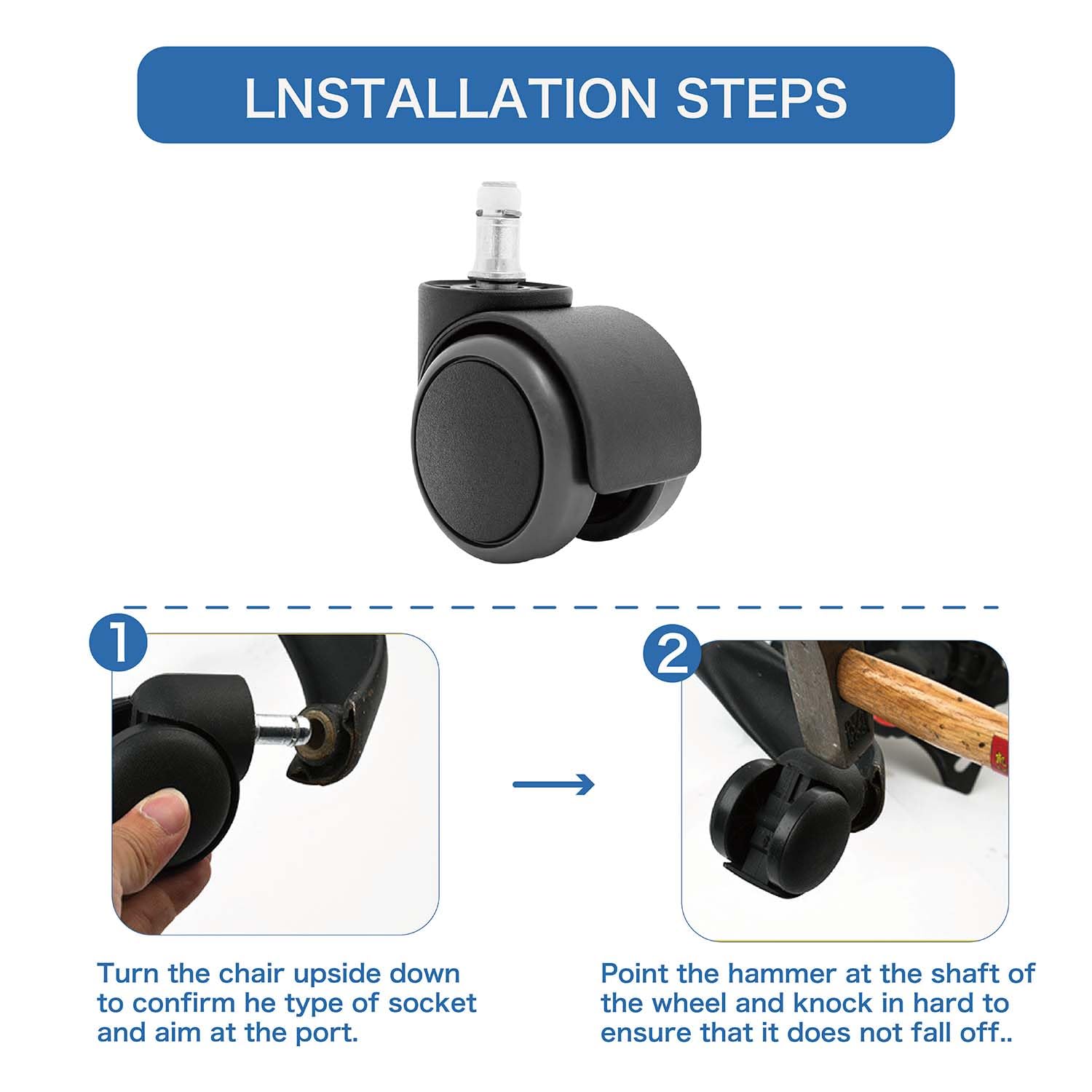 LNSTALLATION STEPS

1

Turn the chair upside down to confirm he type of socket and aim at the port.

2

Point the hammer at the shaft of the wheel and knock in hard to ensure that it does not fall off..