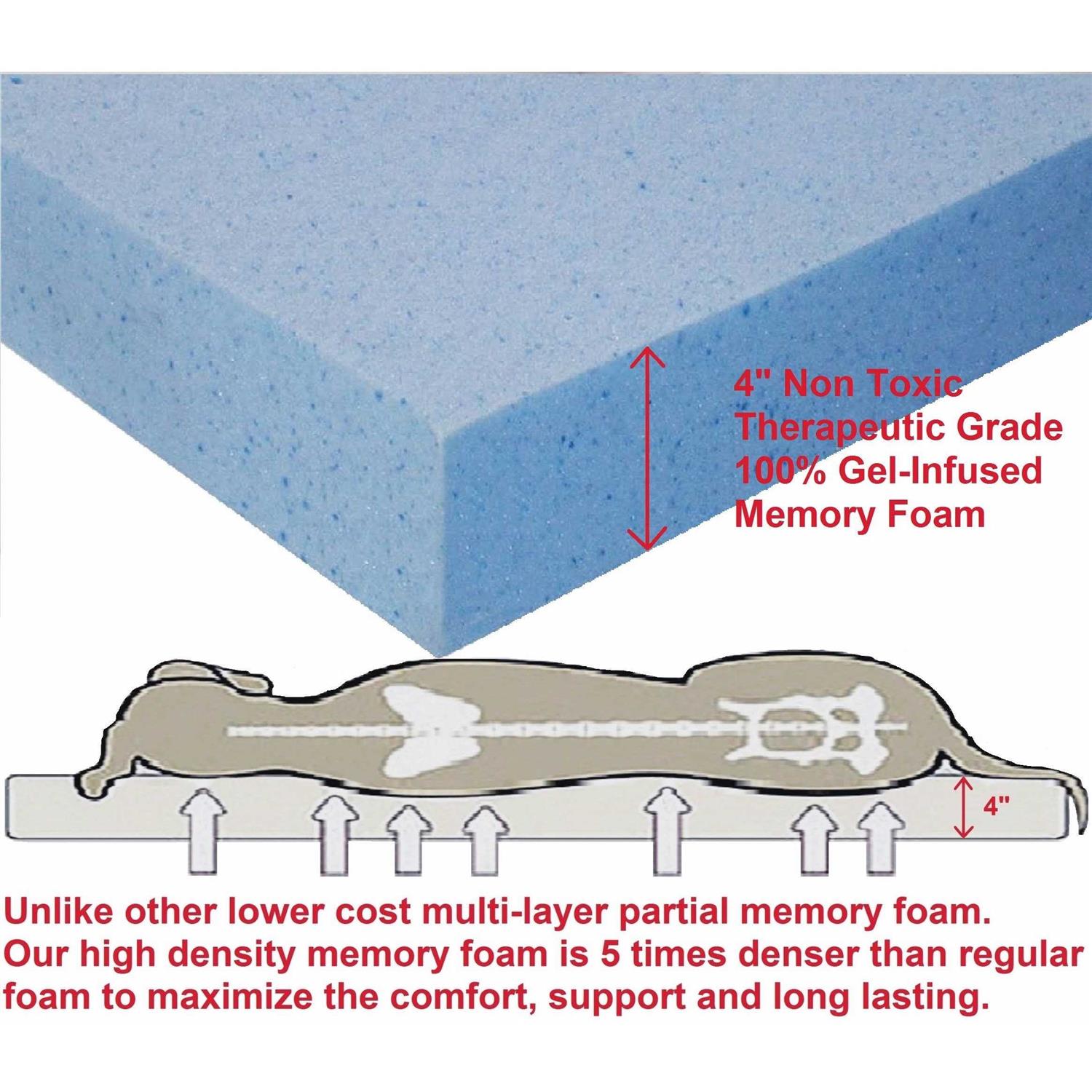 4" Non Toxic Therapeutic Grade 100% Gel-Infused Memory Foam

4"

Unlike other lower cost multi-layer partial memory foam. Our high density memory foam is 5 times denser than regular foam to maximize the comfort, support and long lasting.