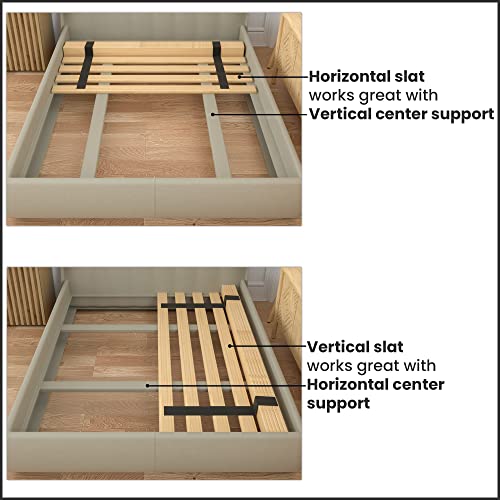 Horizontal slat
works great with
Vertical center support

Vertical slat
works great with
Horizontal center support