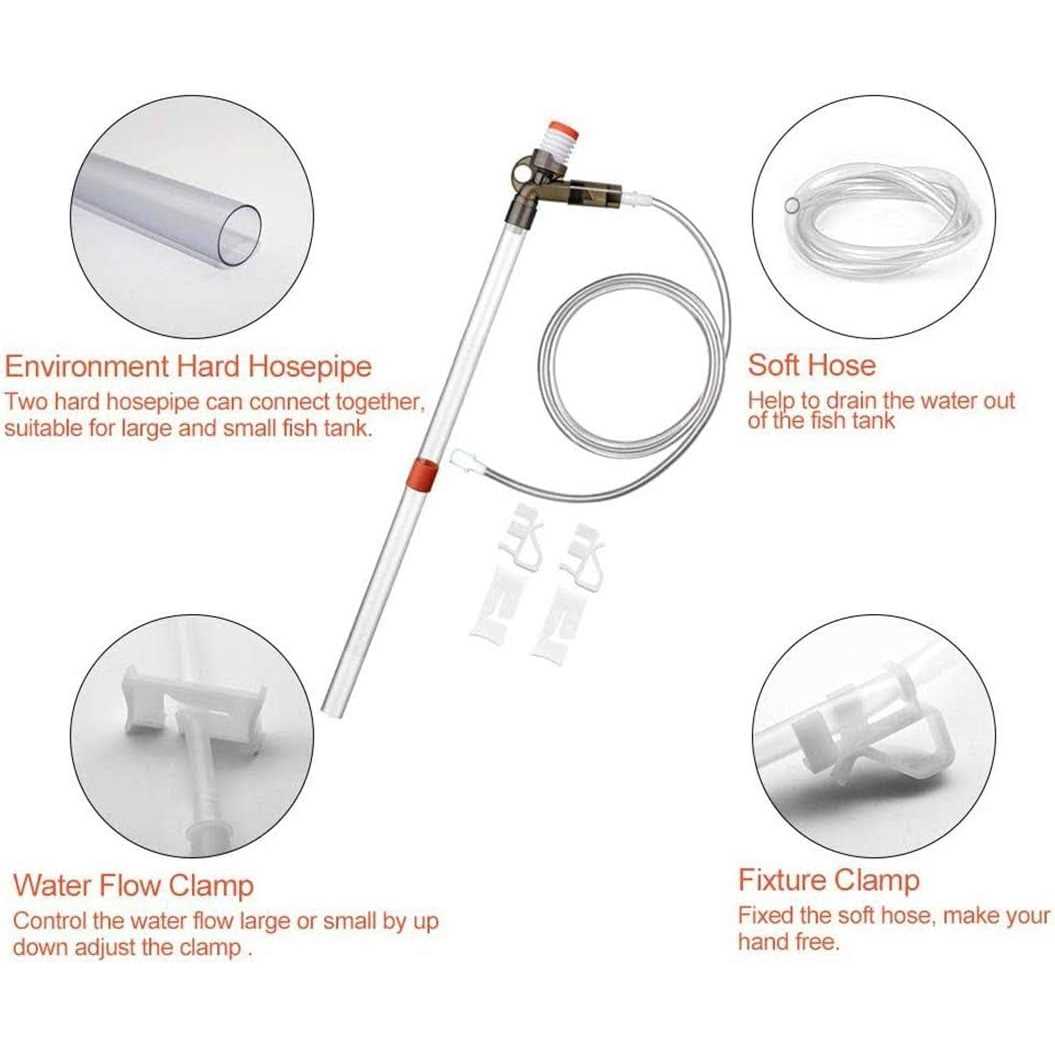 Environment Hard Hosepipe
Two hard hosepipe can connect together, suitable for large and small fish tank.

Soft Hose
Help to drain the water out of the fish tank

Water Flow Clamp
Control the water flow large or small by up down adjust the clamp .

Fixture Clamp
Fixed the soft hose, make your hand free.