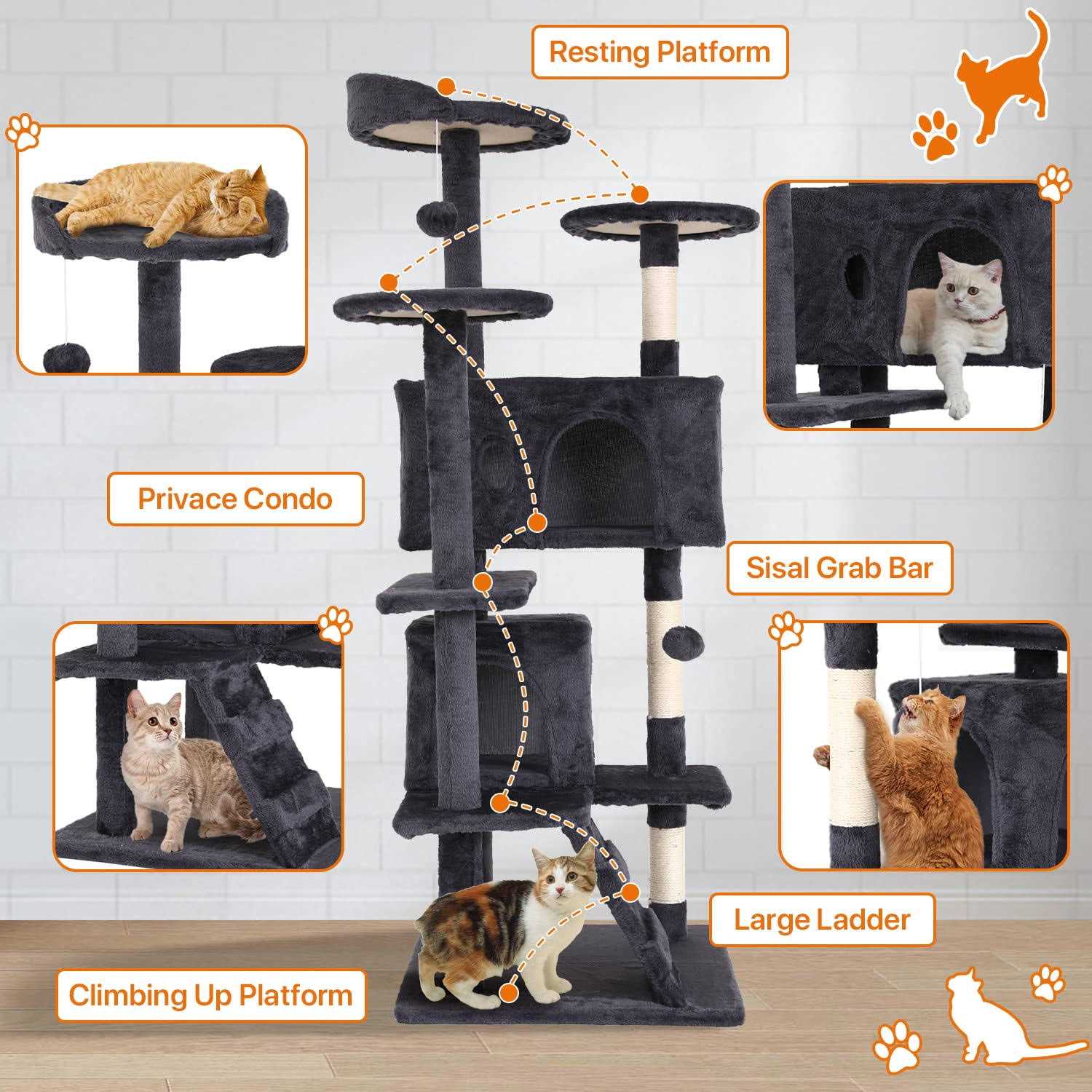 Resting Platform

Privace Condo

Sisal Grab Bar

Large Ladder

Climbing Up Platform