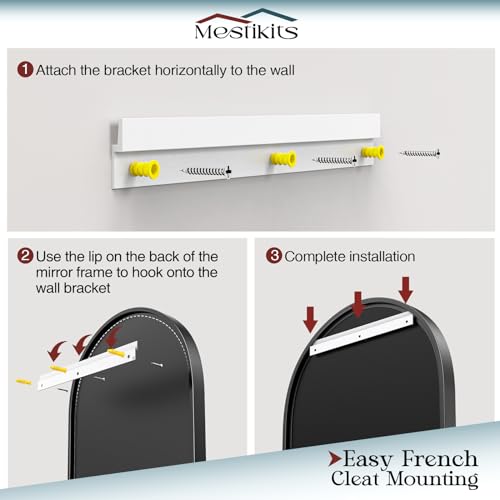 Mestikits

1 Attach the bracket horizontally to the wall

2 Use the lip on the back of the mirror frame to hook onto the wall bracket

3 Complete installation

Easy French Cleat Mounting