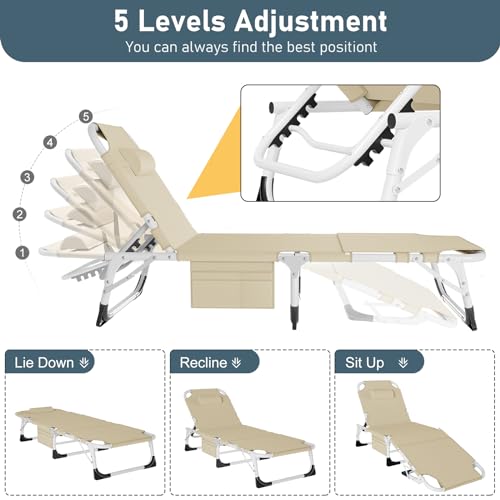 5 Levels Adjustment
You can always find the best positiont

5
4
3
2
1

Lie Down
Recline
Sit Up