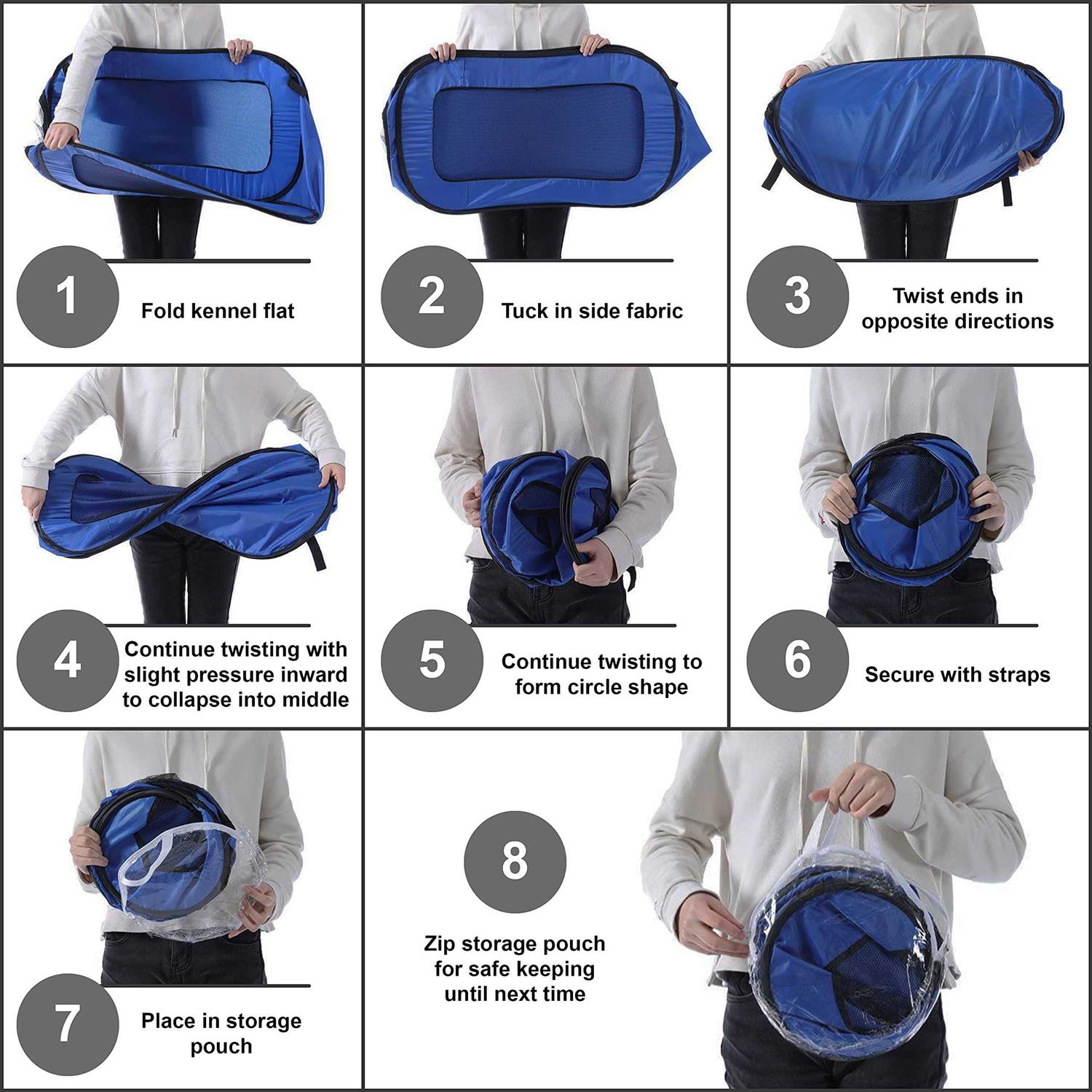 1 Fold kennel flat

2 Tuck in side fabric

3 Twist ends in opposite directions

4 Continue twisting with slight pressure inward to collapse into middle

5 Continue twisting to form circle shape

6 Secure with straps

7 Place in storage pouch

8 Zip storage pouch for safe keeping until next time