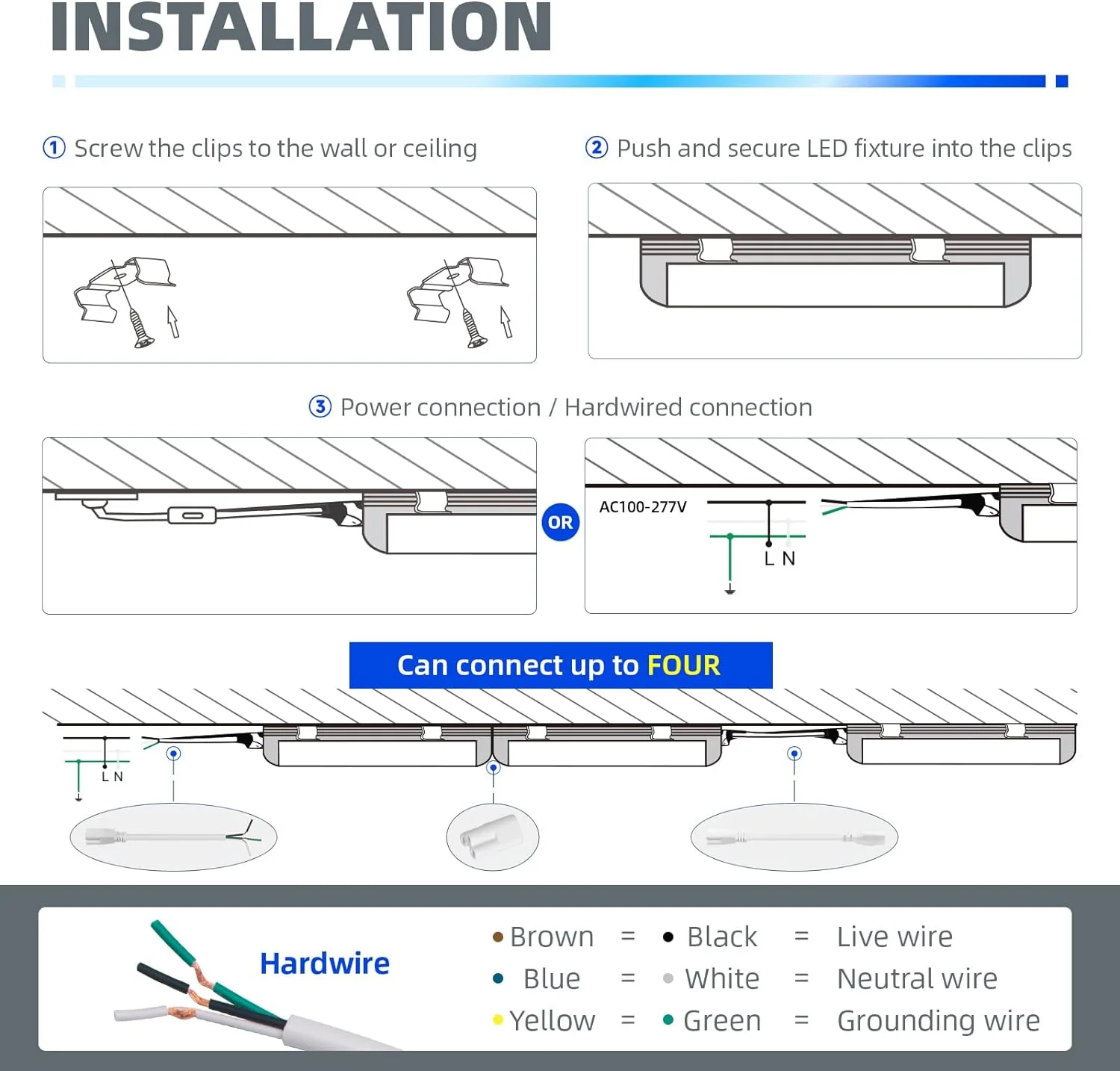 INSTALLATION

① Screw the clips to the wall or ceiling

② Push and secure LED fixture into the clips

③ Power connection / Hardwired connection

OR

AC100-277V

L N

Can connect up to FOUR

L N

Hardwire

| | | | | |
|---|---|---|---|---|
| Brown | = | Black | = | Live wire |
| Blue | = | White | = | Neutral wire |
| Yellow | = | Green | = | Grounding wire |