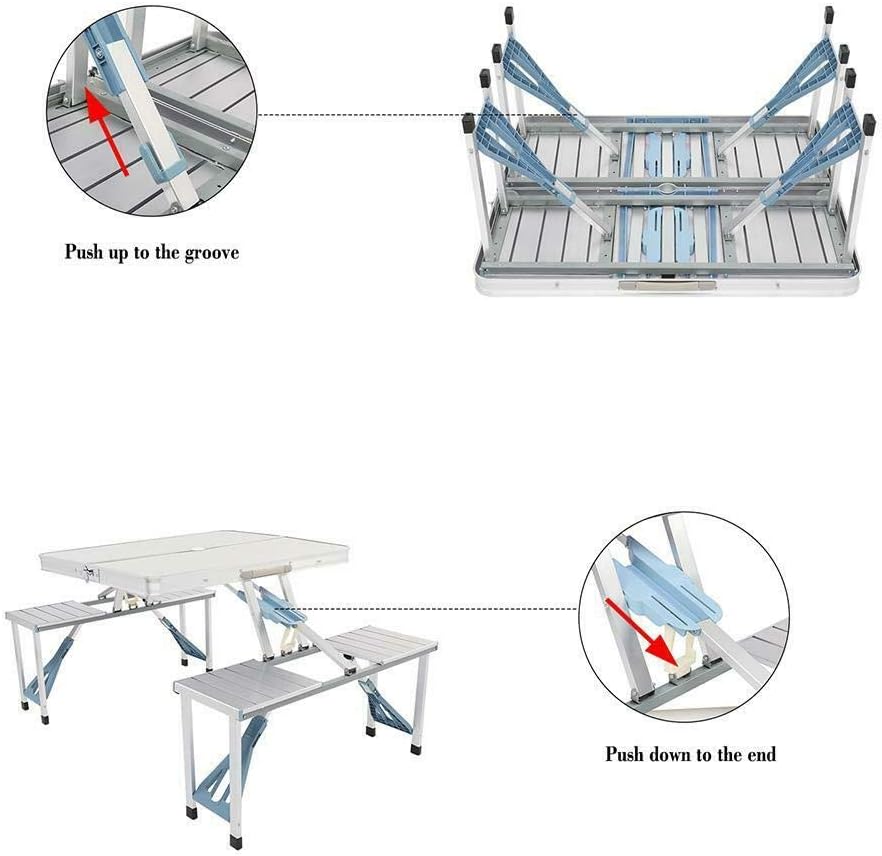 Push up to the groove

Push down to the end