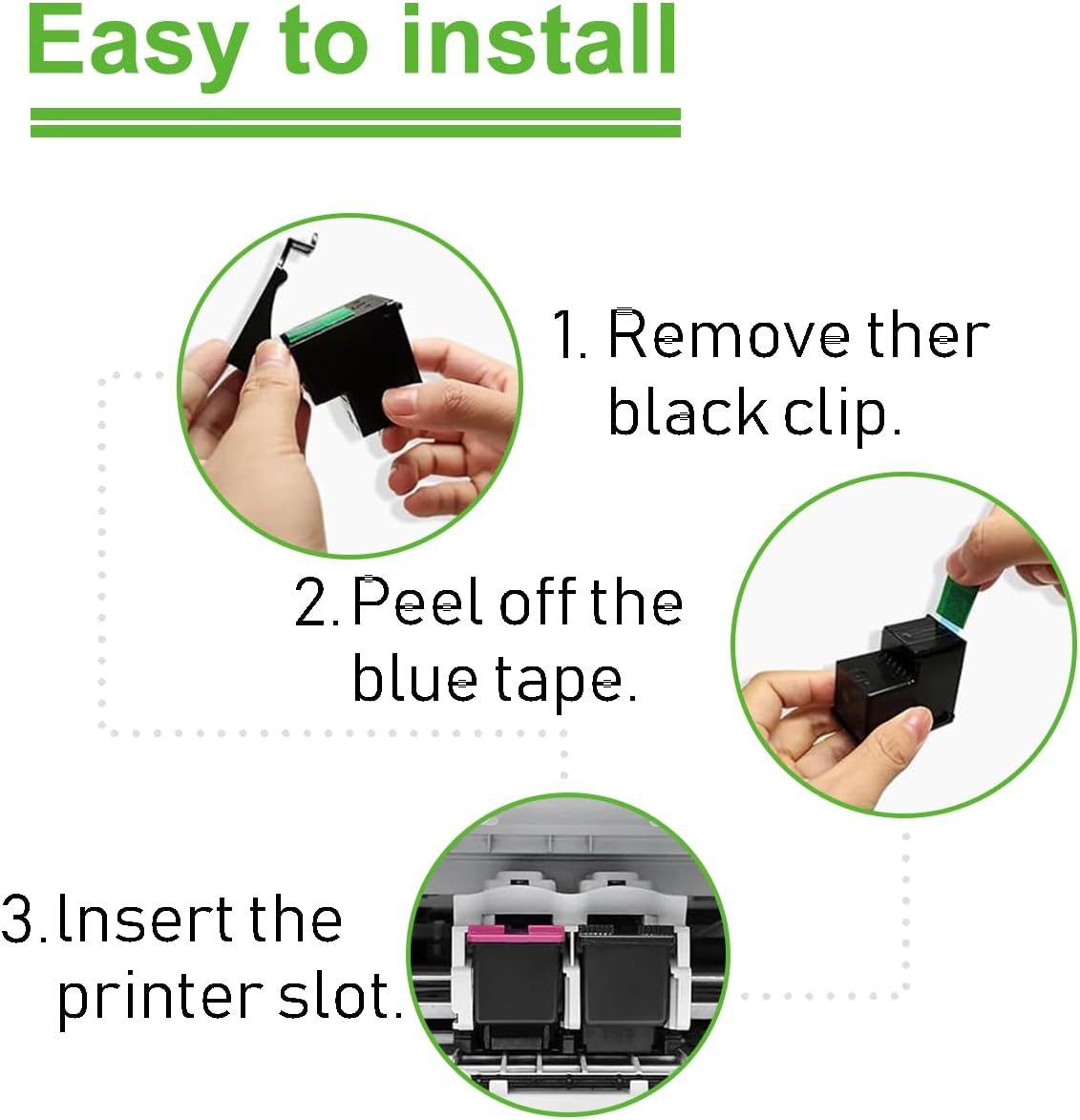 Easy to install

1. Remove ther black clip.

2. Peel off the blue tape.

3. Insert the printer slot.