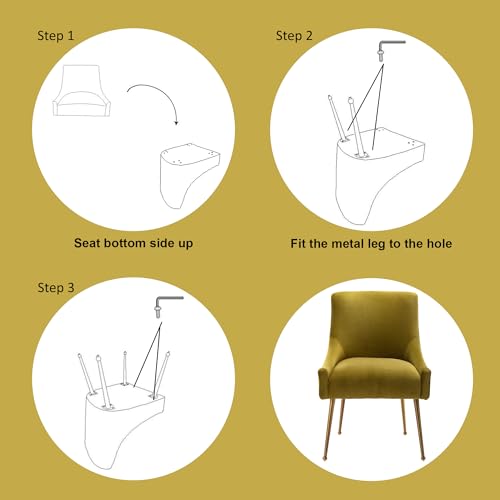 Step 1

Seat bottom side up

Step 2

Fit the metal leg to the hole

Step 3