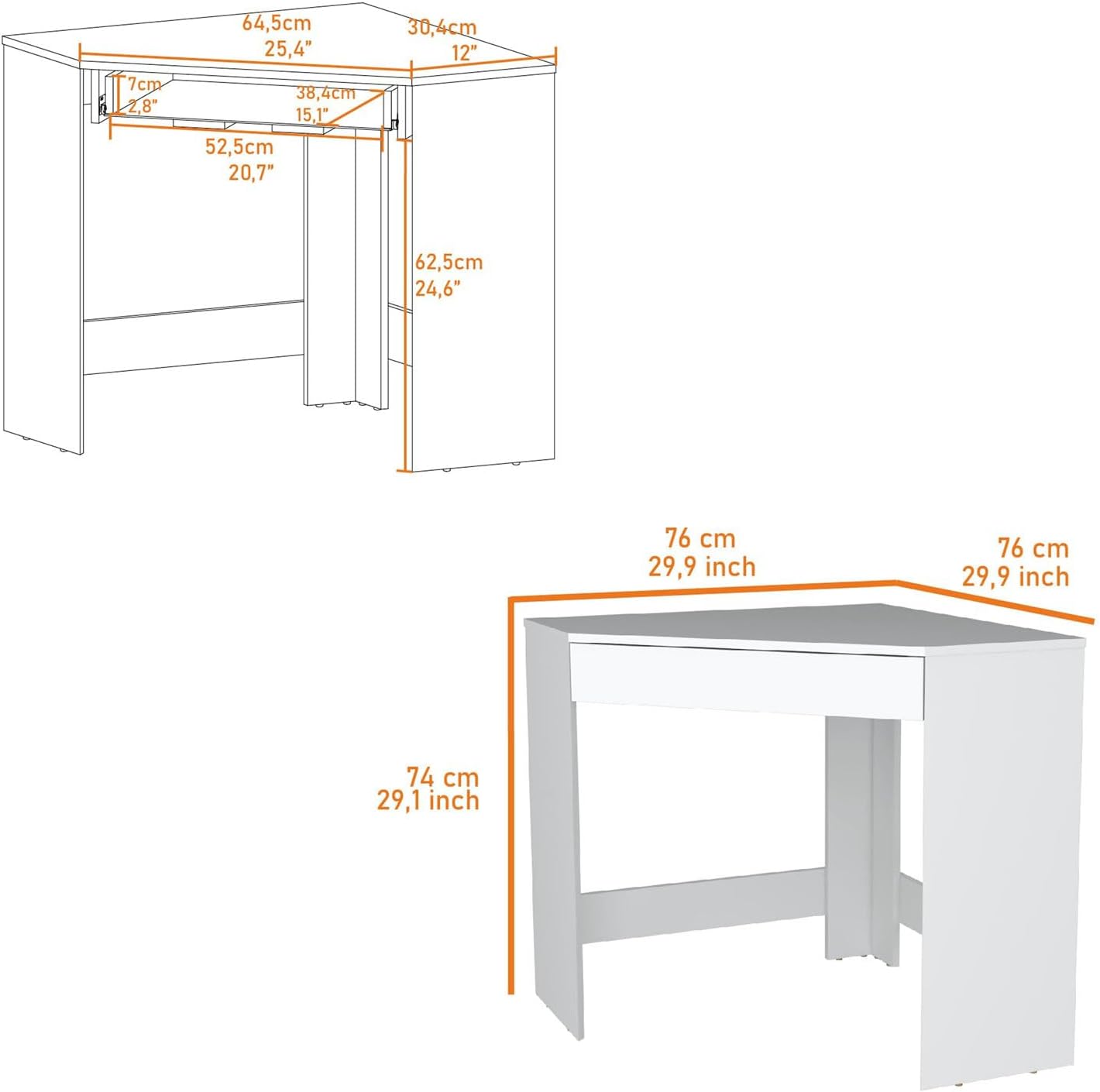 64,5cm
25,4"

30,4cm
12"

7cm
2,8"

38,4cm
15,1"

52,5cm
20,7"

62,5cm
24,6"

76 cm
29,9 inch

76 cm
29,9 inch

74 cm
29,1 inch