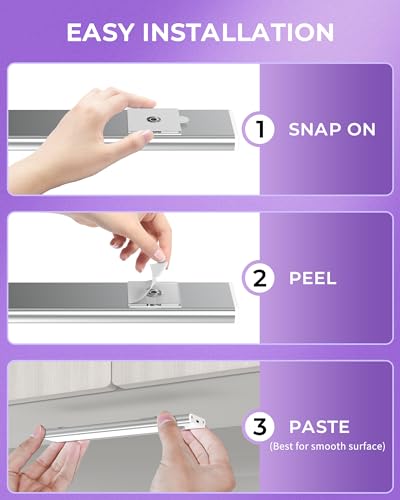 EASY INSTALLATION

1 SNAP ON

2 PEEL

3 PASTE
(Best for smooth surface)