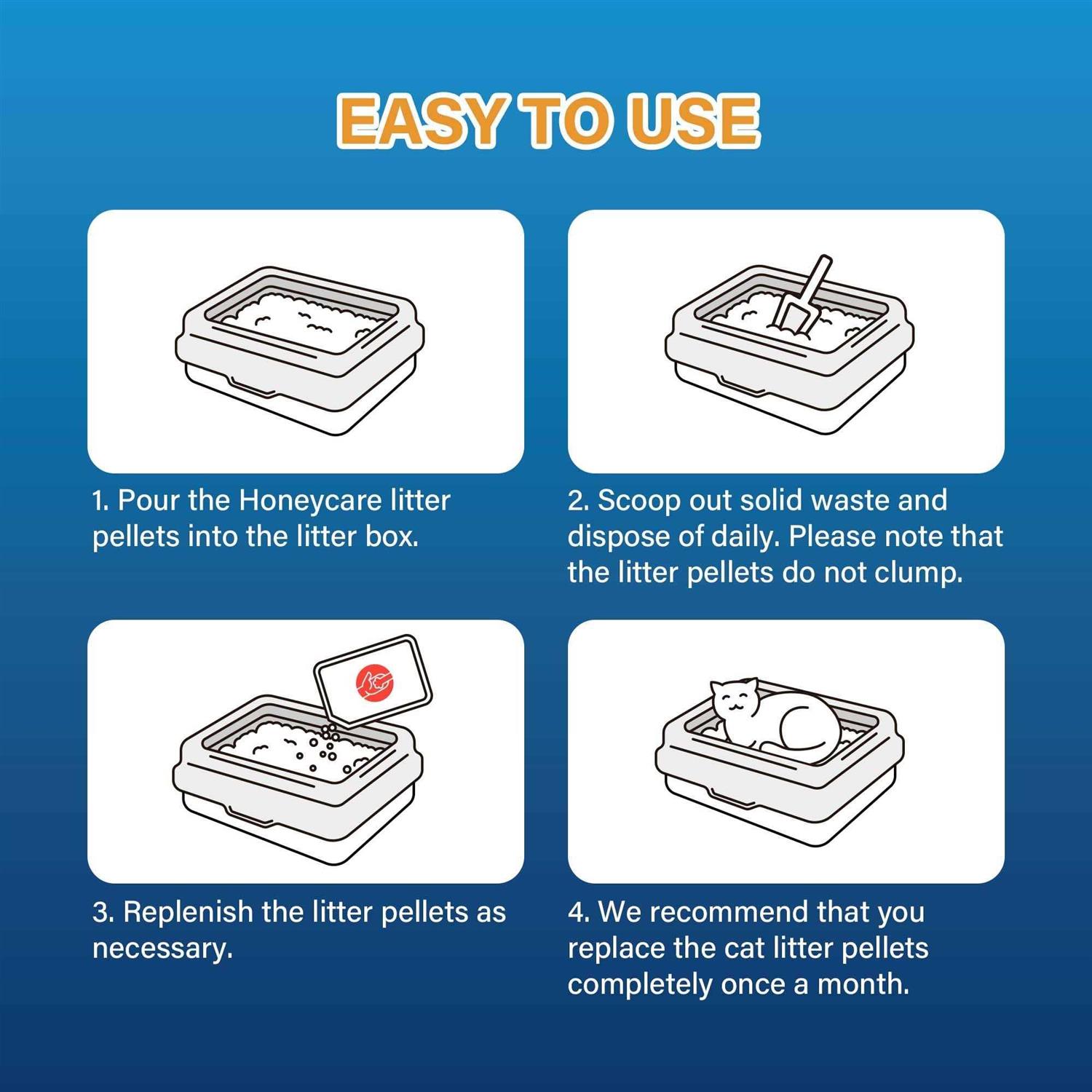 EASY TO USE

1. Pour the Honeycare litter pellets into the litter box.

2. Scoop out solid waste and dispose of daily. Please note that the litter pellets do not clump.

3. Replenish the litter pellets as necessary.

4. We recommend that you replace the cat litter pellets completely once a month.