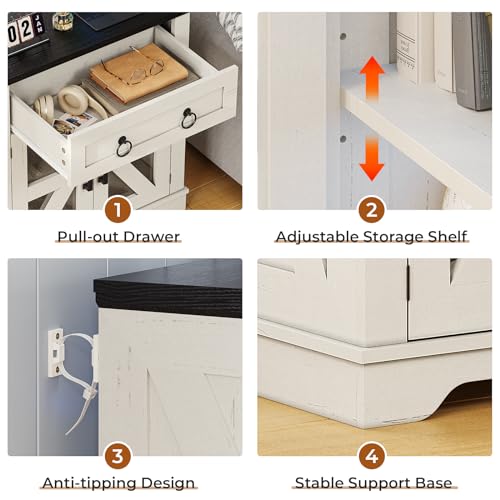 02 JAN

1

Pull-out Drawer

2

Adjustable Storage Shelf

3

Anti-tipping Design

4

Stable Support Base