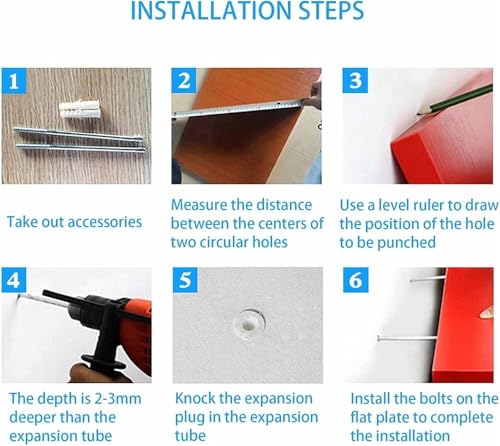 INSTALLATION STEPS

1

Take out accessories

2

Measure the distance between the centers of two circular holes

3

Use a level ruler to draw the position of the hole to be punched

4

The depth is 2-3mm deeper than the expansion tube

5

Knock the expansion plug in the expansion tube

6

Install the bolts on the flat plate to complete the installation