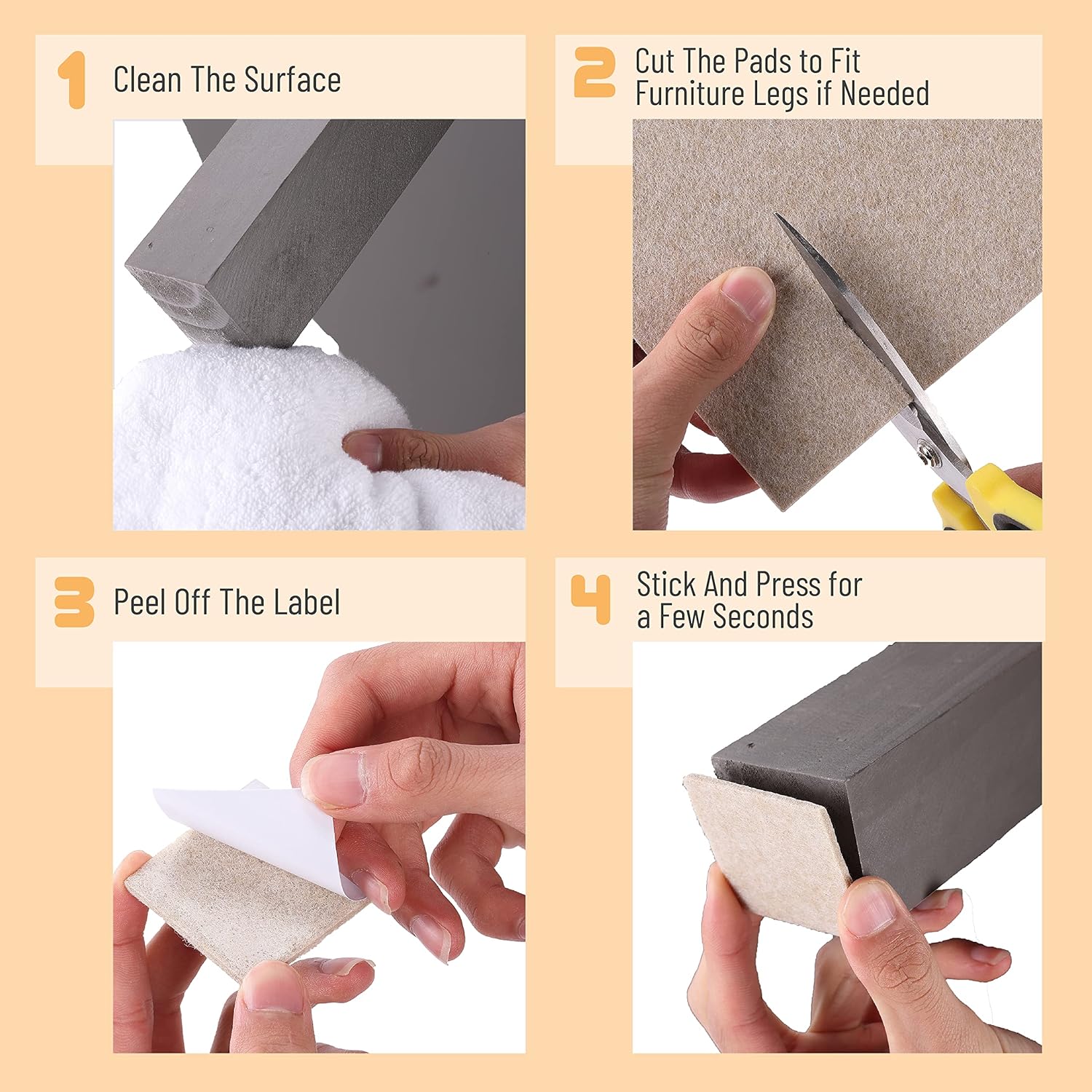 1 Clean The Surface

2 Cut The Pads to Fit Furniture Legs if Needed

3 Peel Off The Label

4 Stick And Press for a Few Seconds