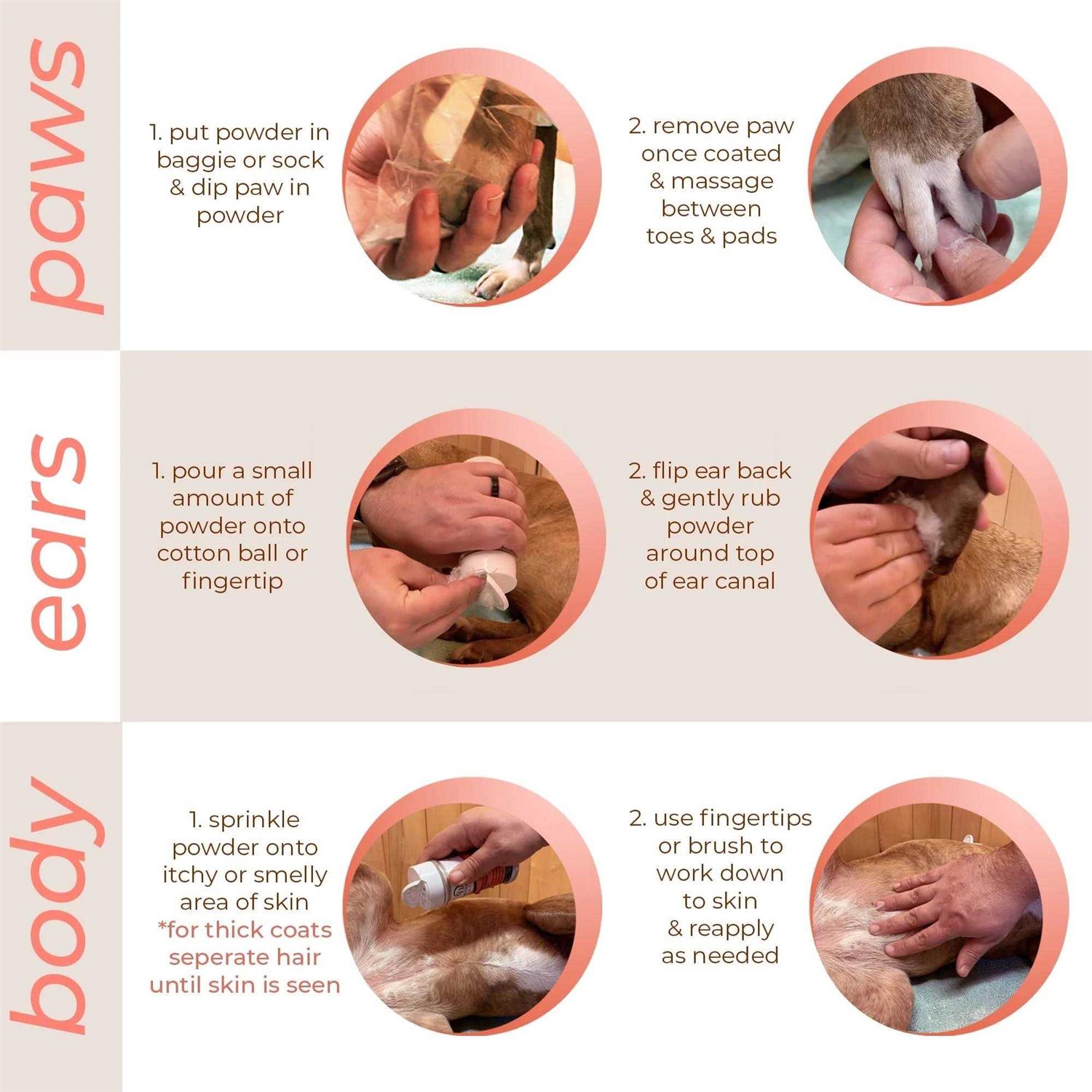 paws

1. put powder in baggie or sock & dip paw in powder

2. remove paw once coated & massage between toes & pads

ears

1. pour a small amount of powder onto cotton ball or fingertip

2. flip ear back & gently rub powder around top of ear canal

body

1. sprinkle powder onto itchy or smelly area of skin
*for thick coats seperate hair until skin is seen

2. use fingertips or brush to work down to skin & reapply as needed