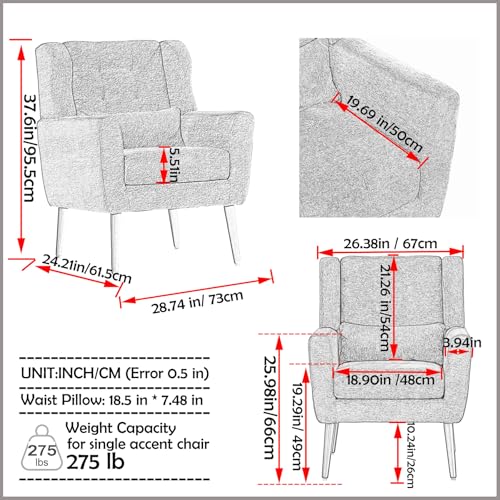 37.6in/95.5cm

5.51in

24.21in/61.5cm

28.74 in/ 73cm

19.69 in/50cm

26.38in / 67cm

21.26 in/54cm

3.94in

18.90in /48cm

25.98in/66cm

19.29in/ 49cm

10.24in/26cm

UNIT:INCH/CM (Error 0.5 in)

Waist Pillow: 18.5 in * 7.48 in

275 lbs

Weight Capacity for single accent chair 275 lb